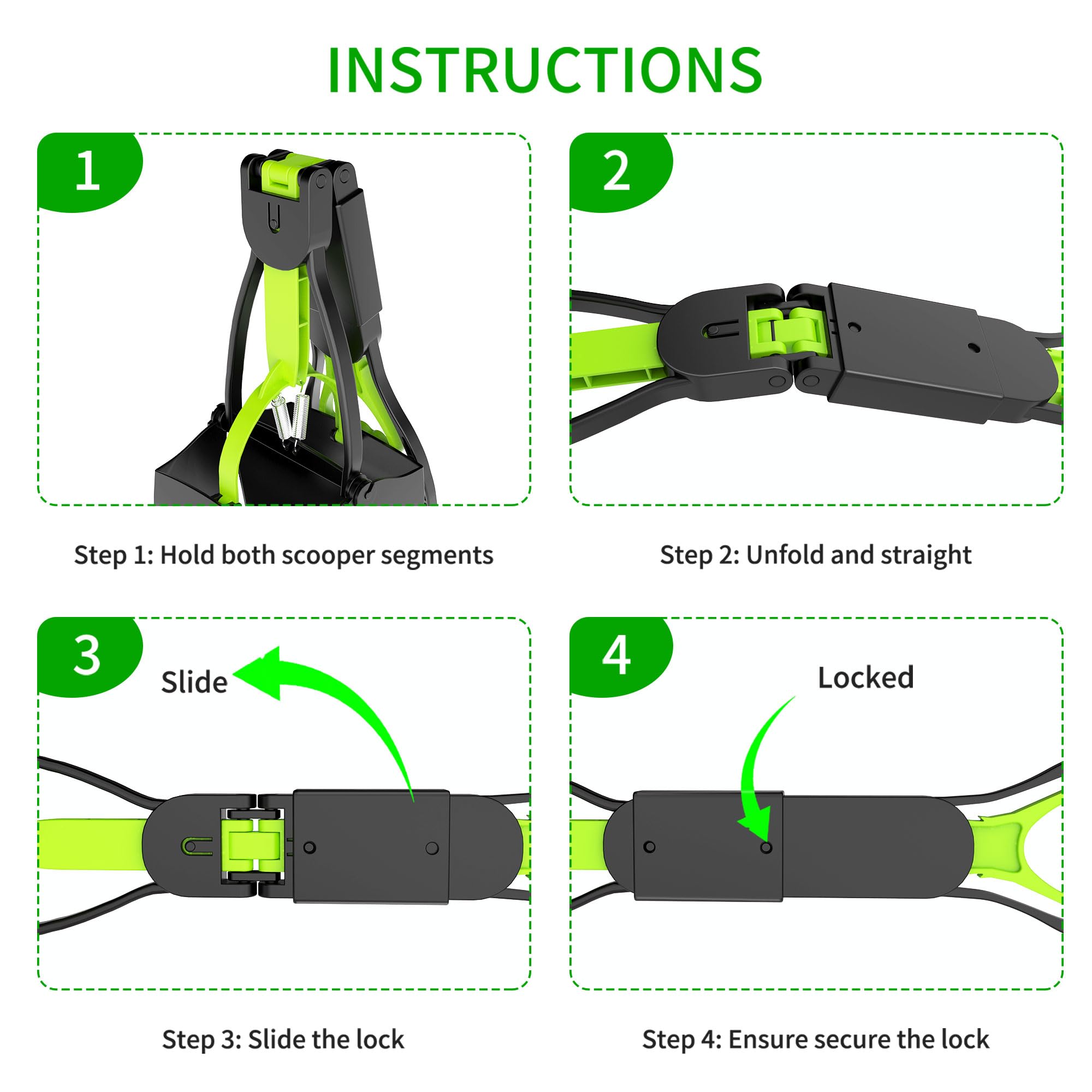 INSTRUCTIONS

1

Step 1: Hold both scooper segments

2

Step 2: Unfold and straight

3

Slide

Step 3: Slide the lock

4

Locked

Step 4: Ensure secure the lock