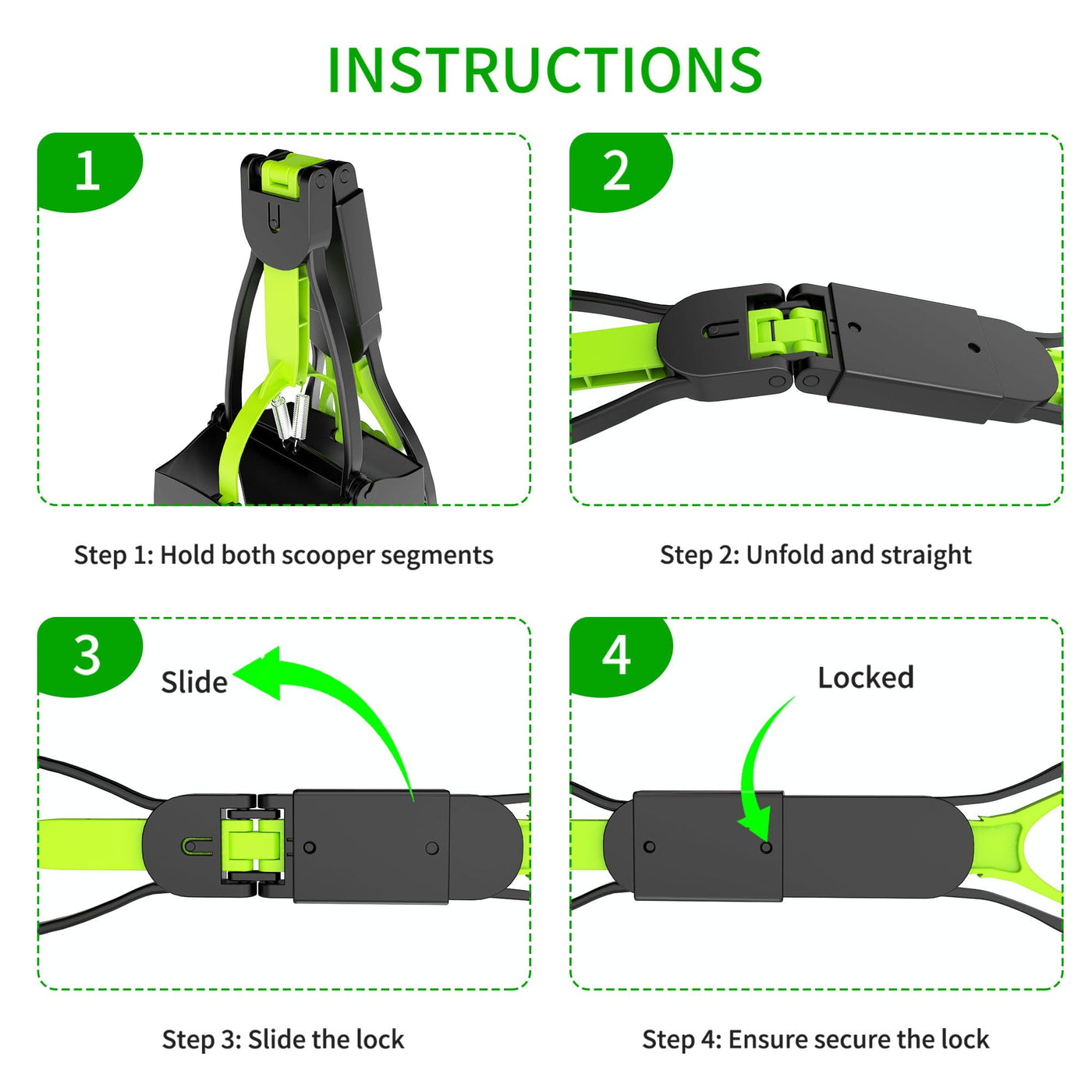 INSTRUCTIONS

1

Step 1: Hold both scooper segments

2

Step 2: Unfold and straight

3

Slide

Step 3: Slide the lock

4

Locked

Step 4: Ensure secure the lock