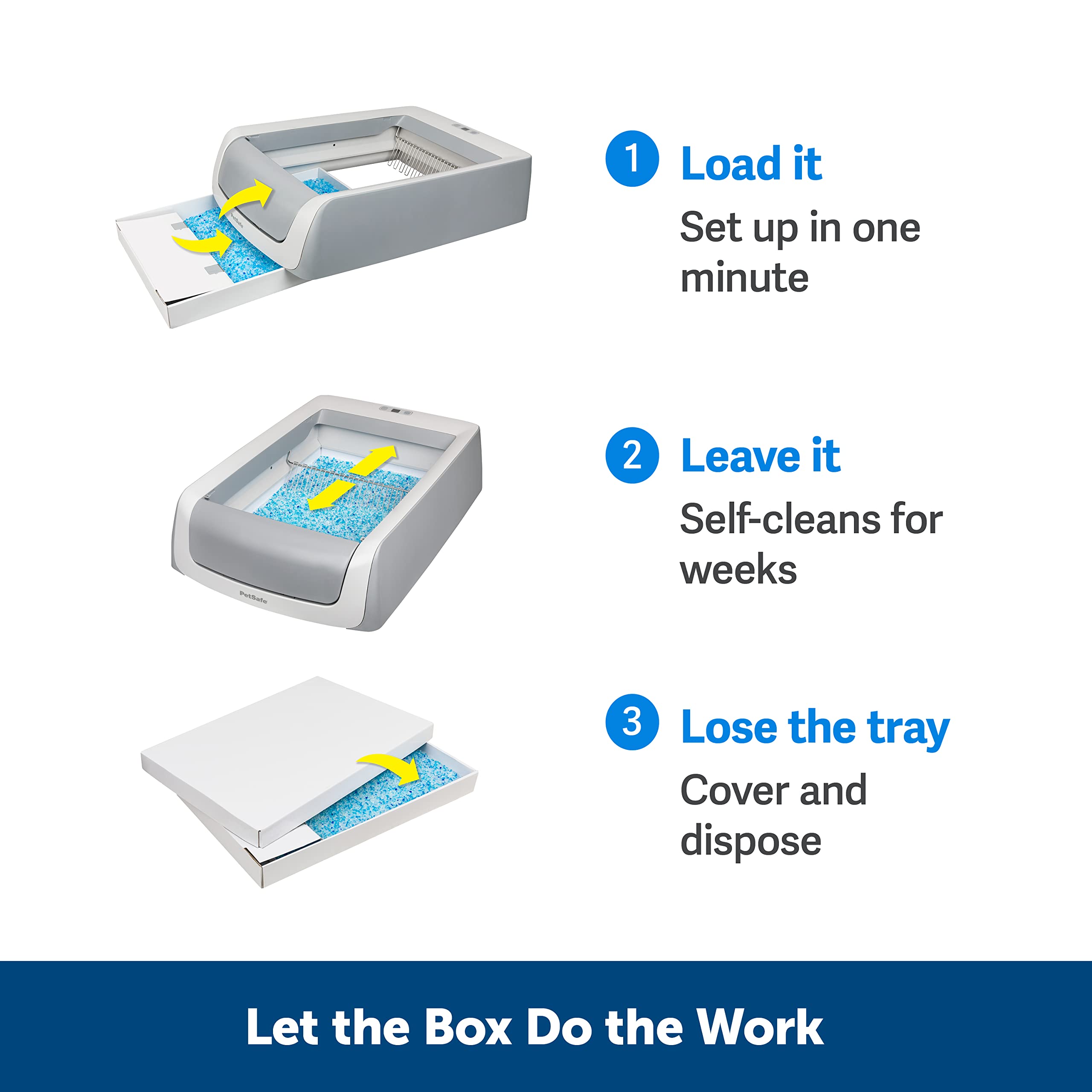 PetSafe

1 Load it
Set up in one minute

PetSafe

2 Leave it
Self-cleans for weeks

3 Lose the tray
Cover and dispose

Let the Box Do the Work