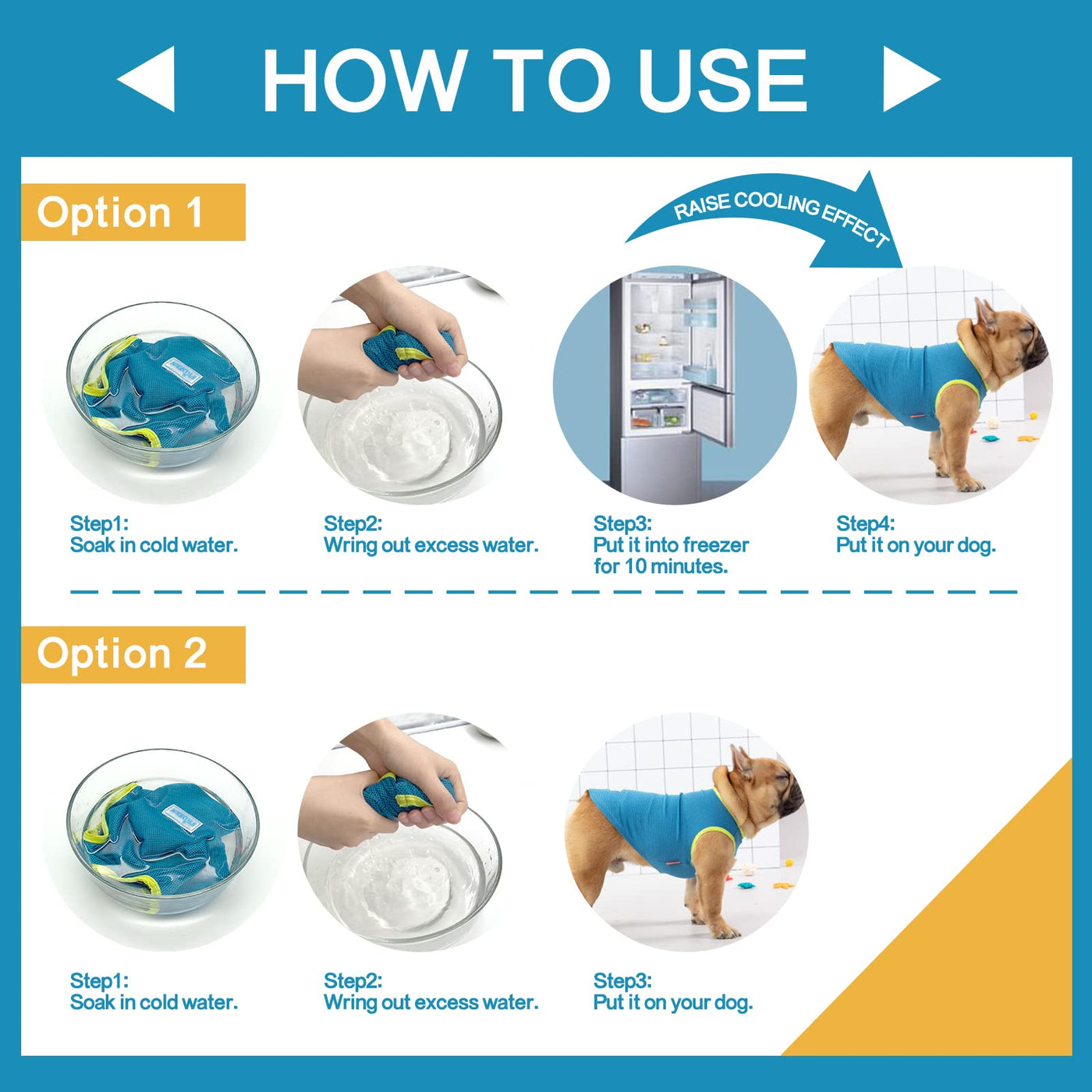 HOW TO USE

Option 1

RAISE COOLING EFFECT

Step1:
Soak in cold water.

Step2:
Wring out excess water.

Step3:
Put it into freezer for 10 minutes.

Step4:
Put it on your dog.

Option 2

Step1:
Soak in cold water.

Step2:
Wring out excess water.

Step3:
Put it on your dog.