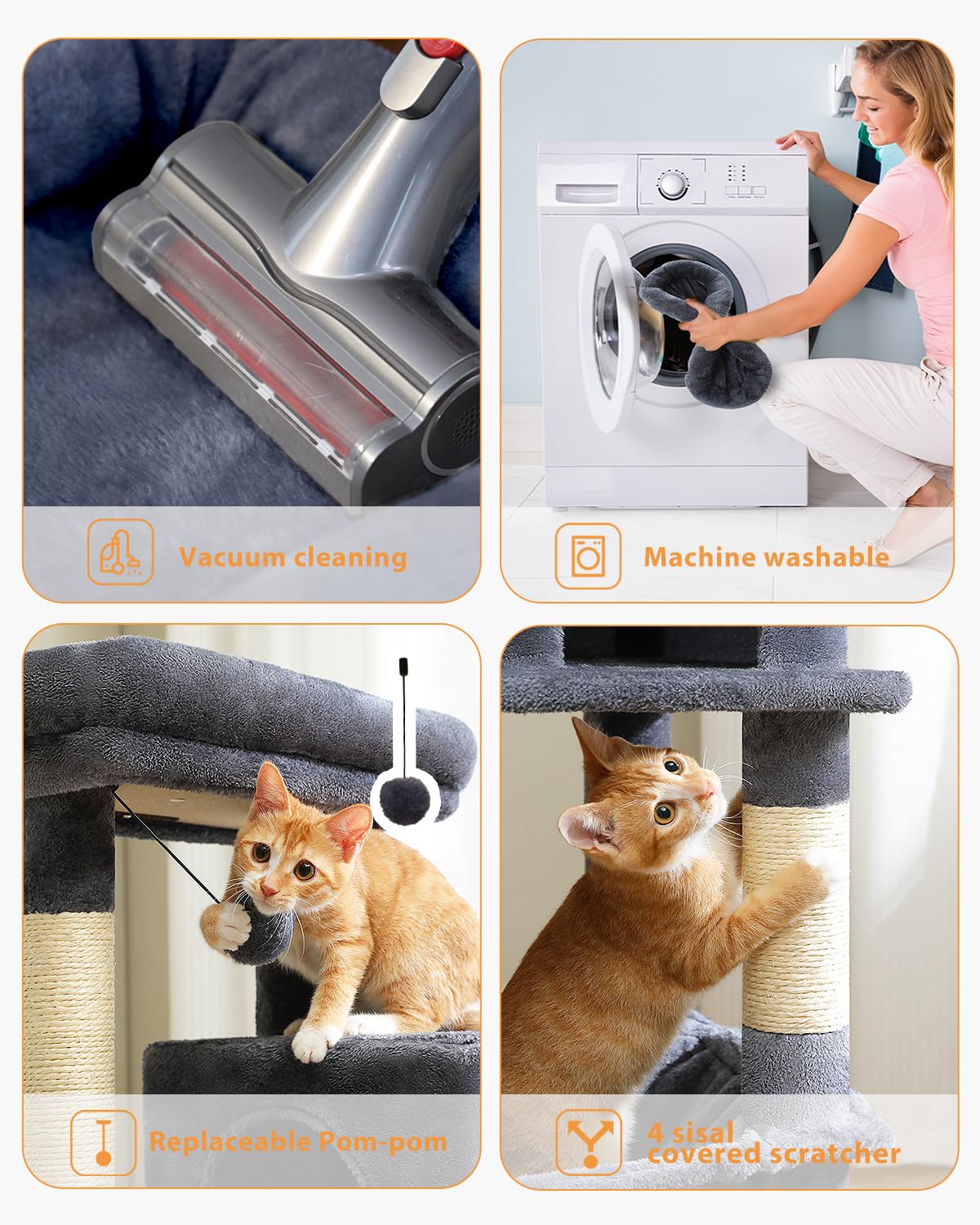 Vacuum cleaning

Machine washable

Replaceable Pom-pom

4 sisal covered scratcher