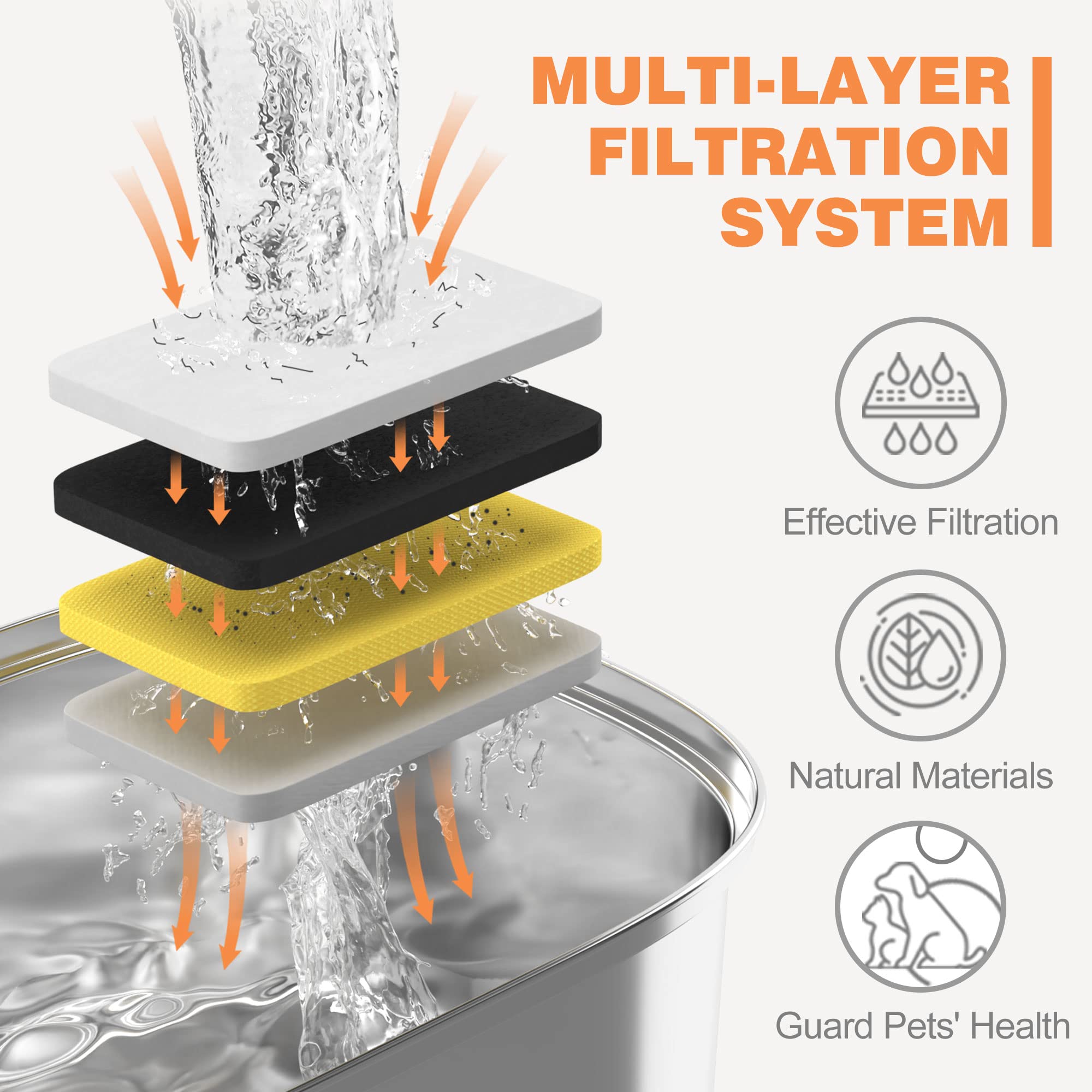 MULTI-LAYER FILTRATION SYSTEM

Effective Filtration

Natural Materials

Guard Pets' Health