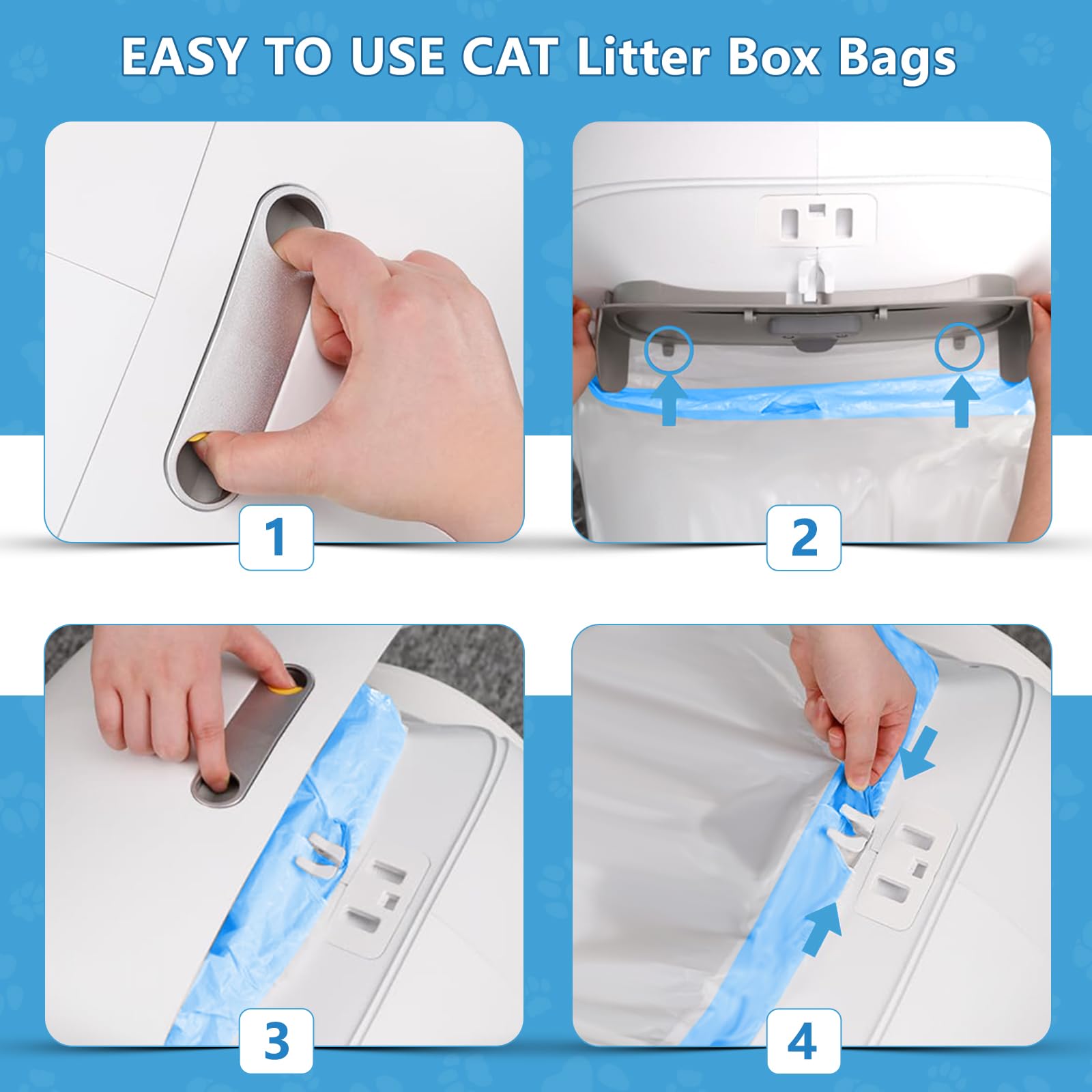 EASY TO USE CAT Litter Box Bags

1

2

3

4