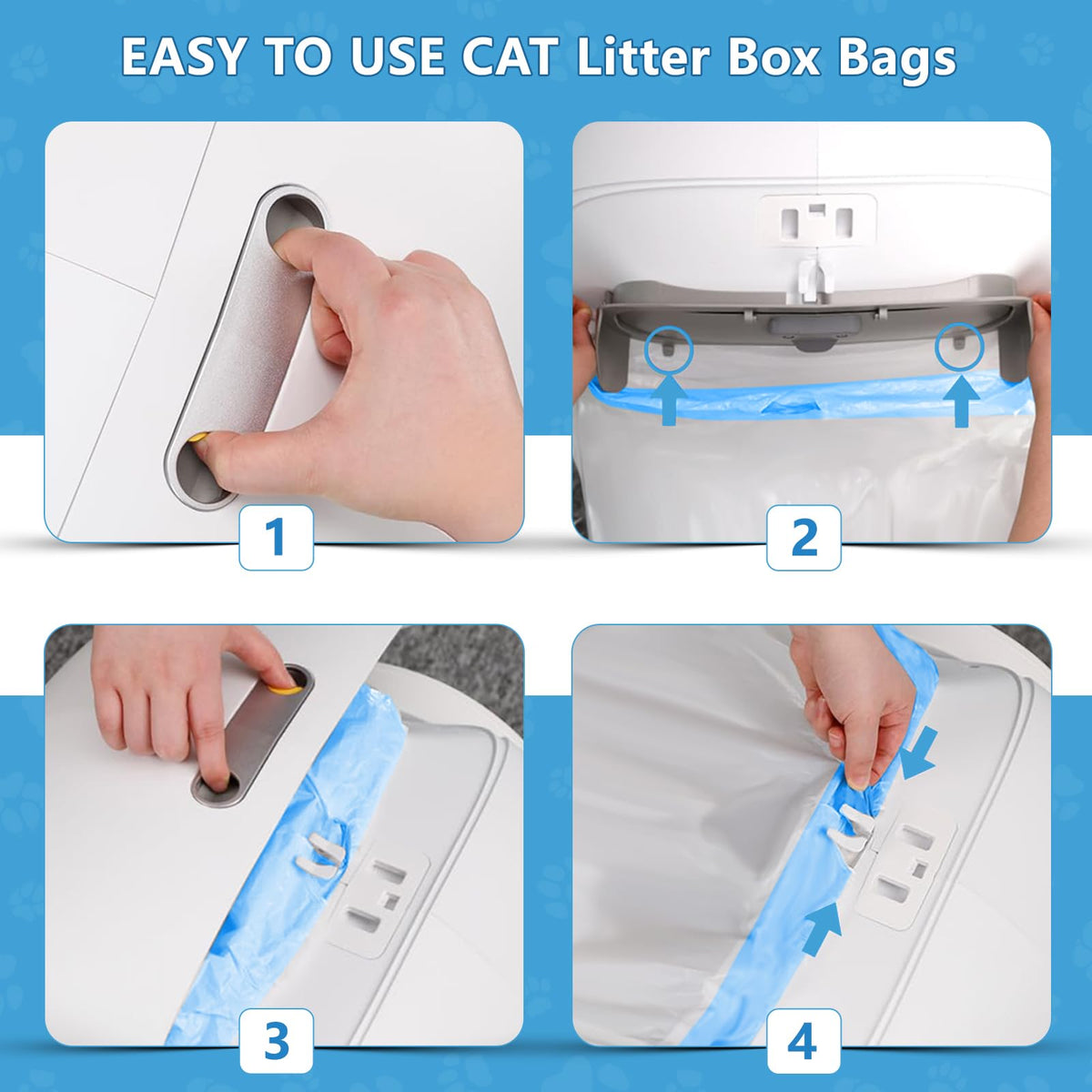 EASY TO USE CAT Litter Box Bags

1

2

3

4