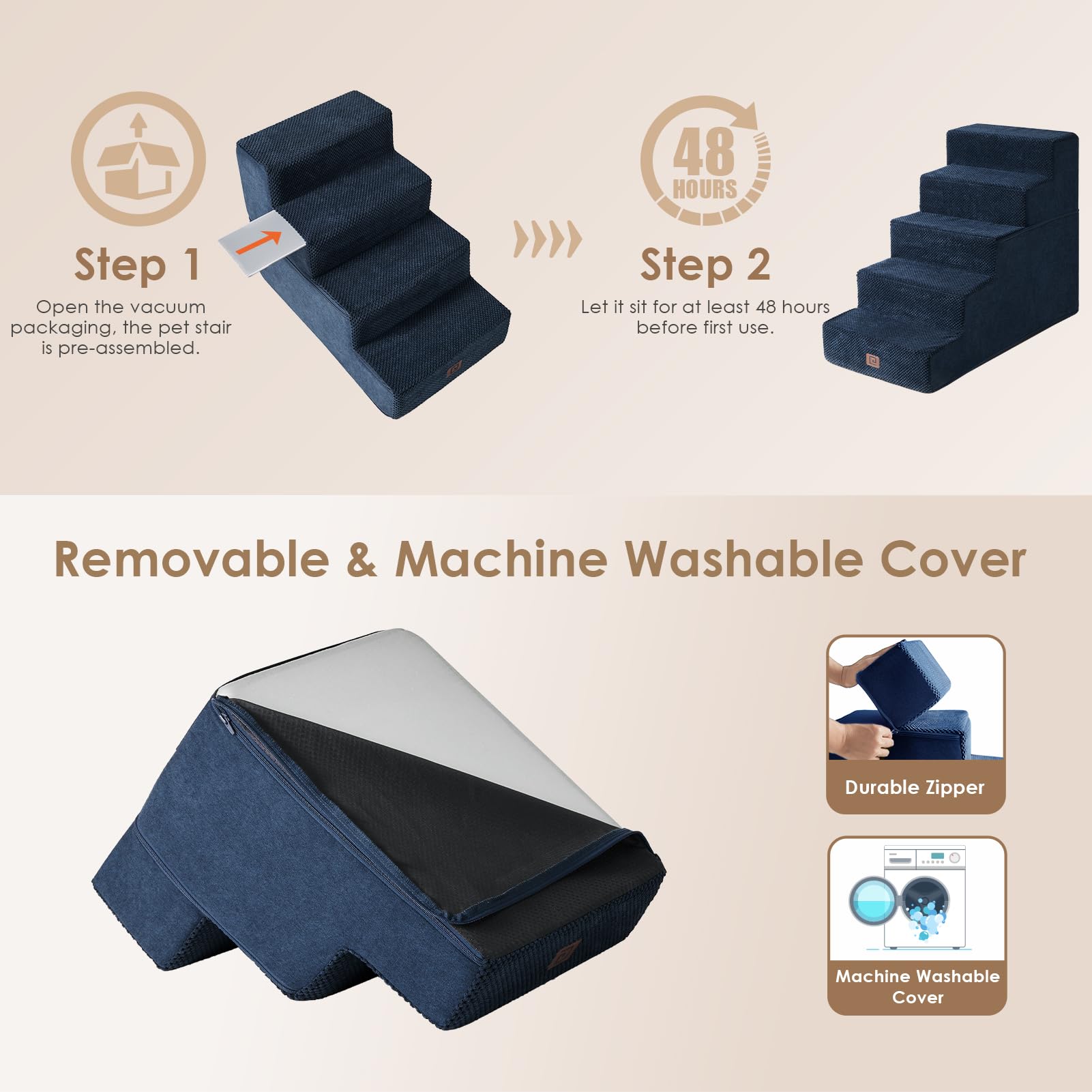 Step 1
Open the vacuum packaging, the pet stair is pre-assembled.

48 HOURS

Step 2
Let it sit for at least 48 hours before first use.

Removable & Machine Washable Cover

Durable Zipper

Machine Washable Cover