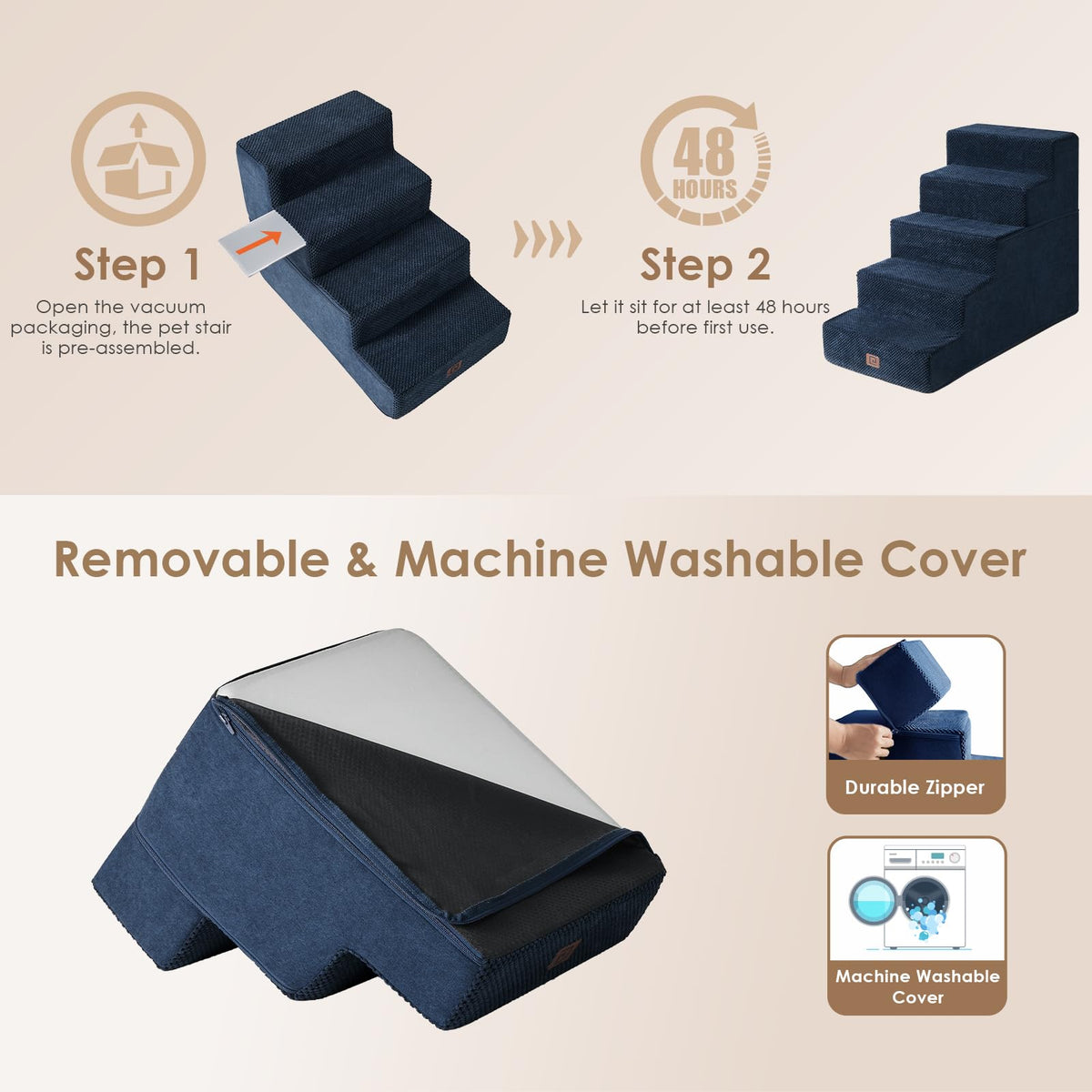 Step 1
Open the vacuum packaging, the pet stair is pre-assembled.

48 HOURS

Step 2
Let it sit for at least 48 hours before first use.

Removable & Machine Washable Cover

Durable Zipper

Machine Washable Cover