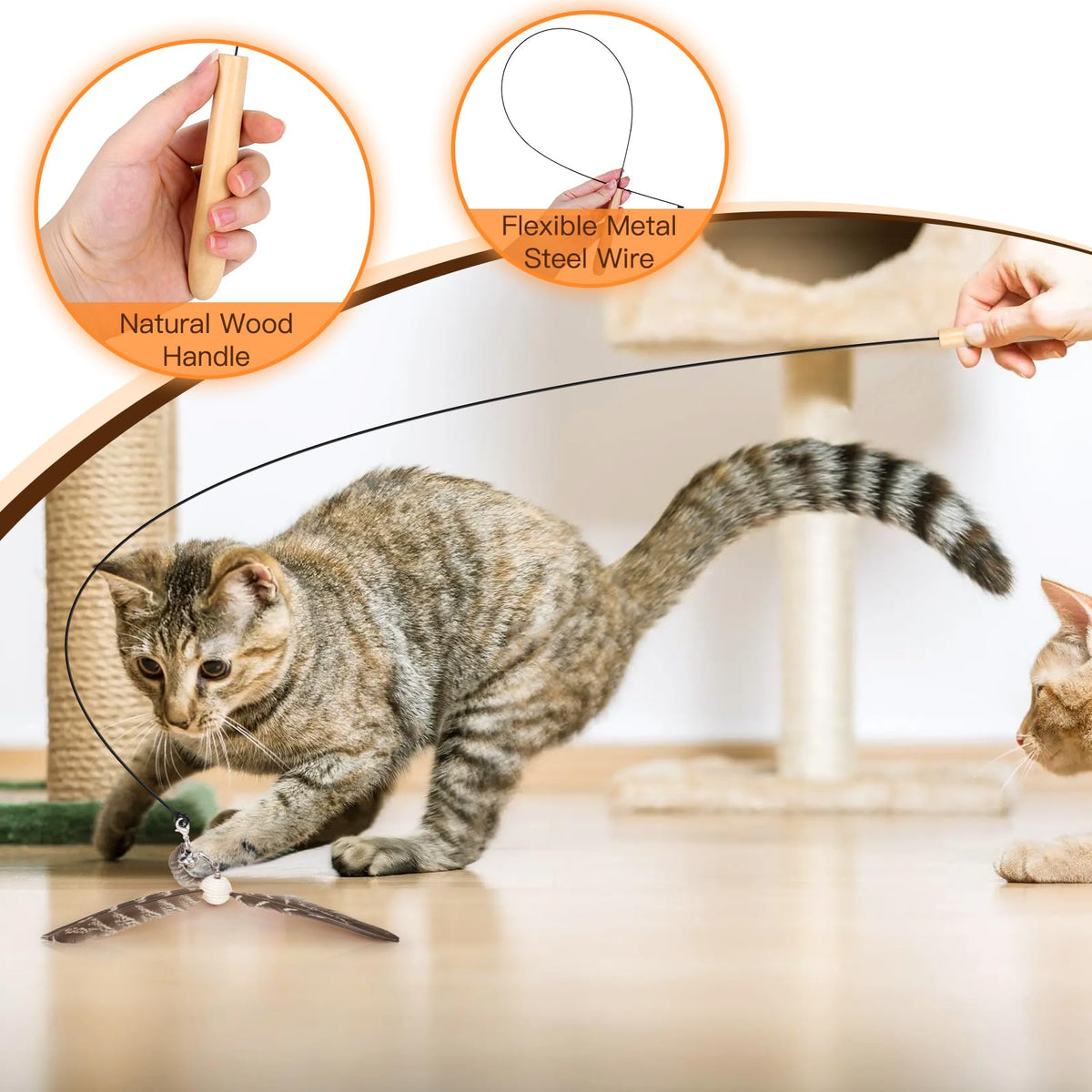 Natural Wood Handle

Flexible Metal Steel Wire