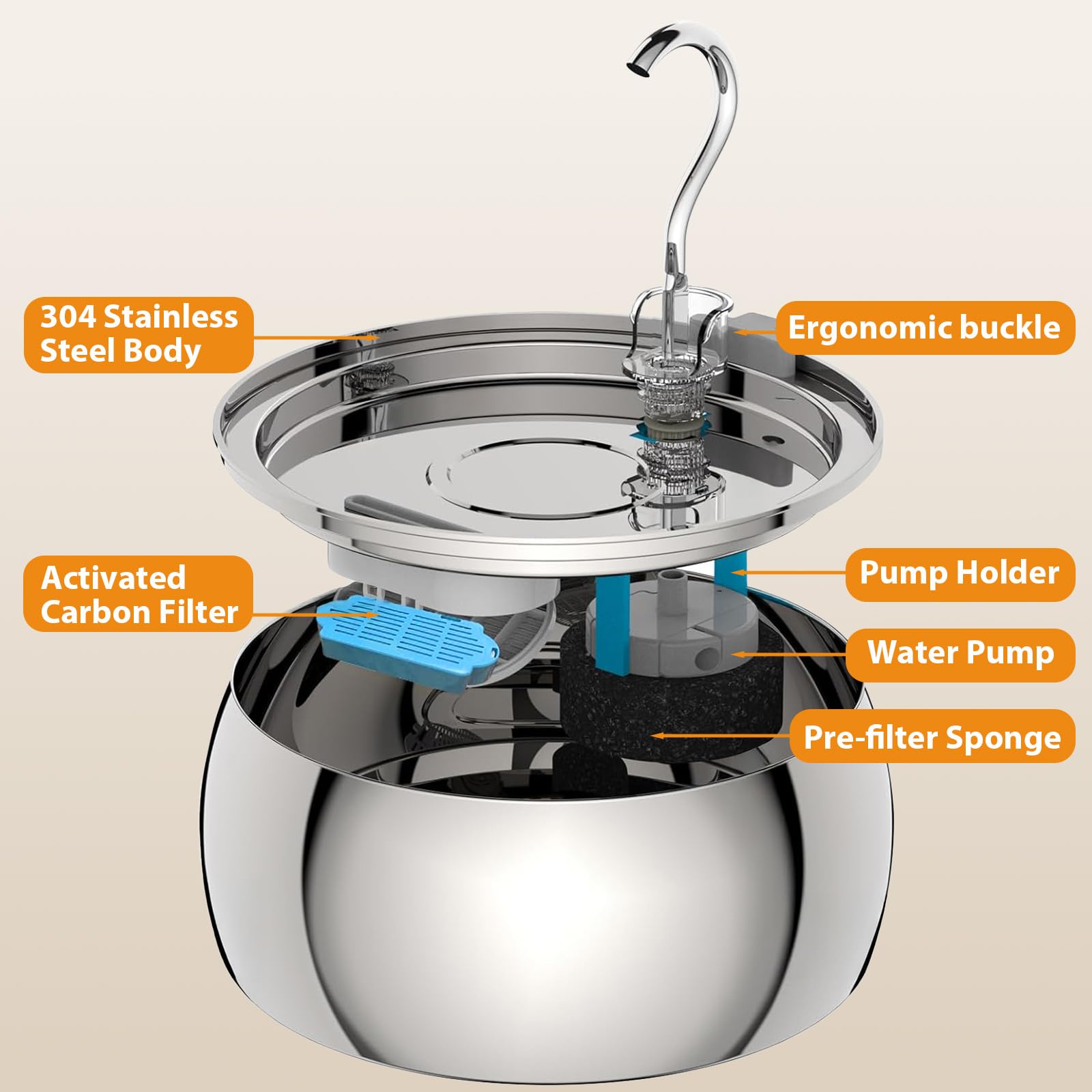 304 Stainless Steel Body

Ergonomic buckle

Activated Carbon Filter

Pump Holder

Water Pump

Pre-filter Sponge