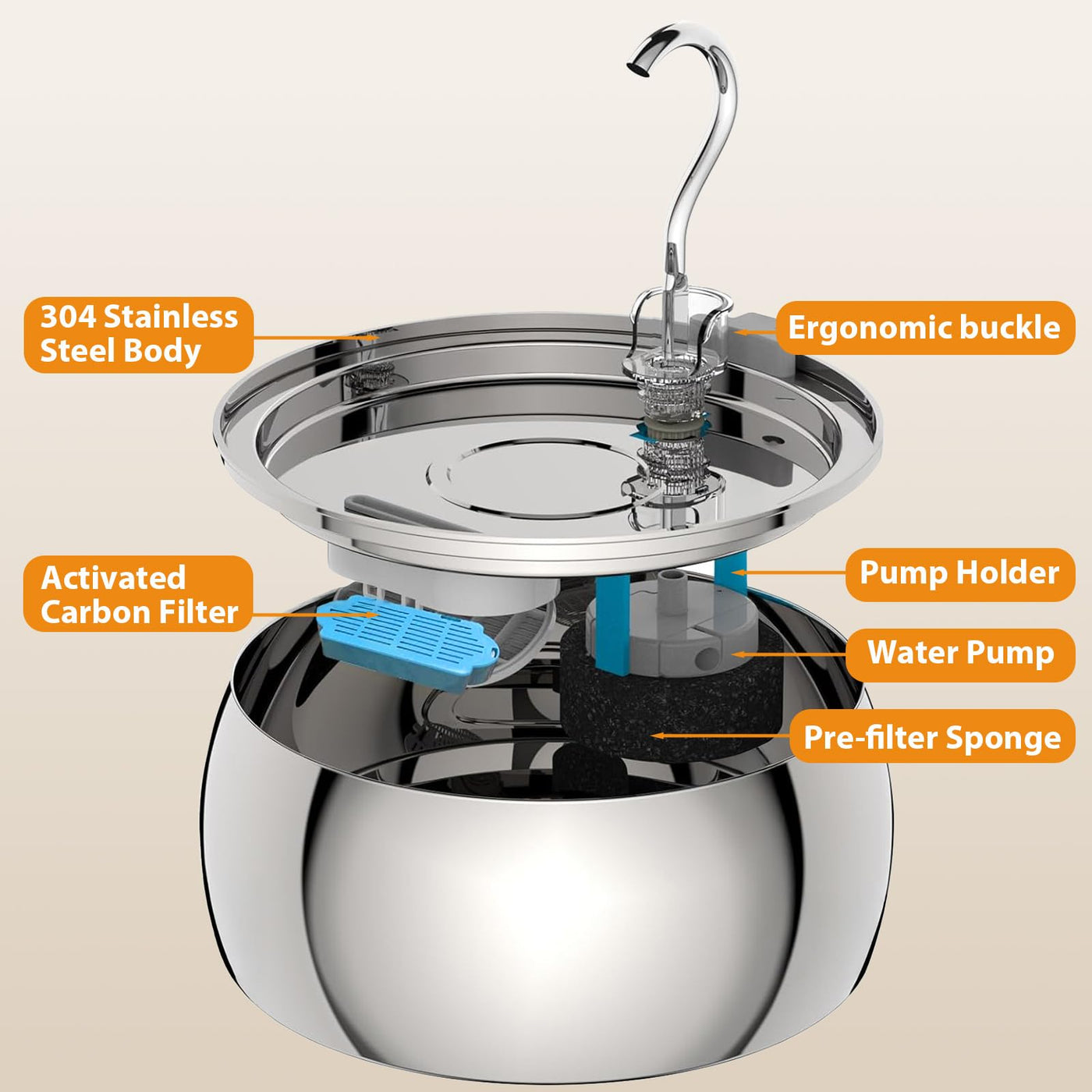 304 Stainless Steel Body

Ergonomic buckle

Activated Carbon Filter

Pump Holder

Water Pump

Pre-filter Sponge