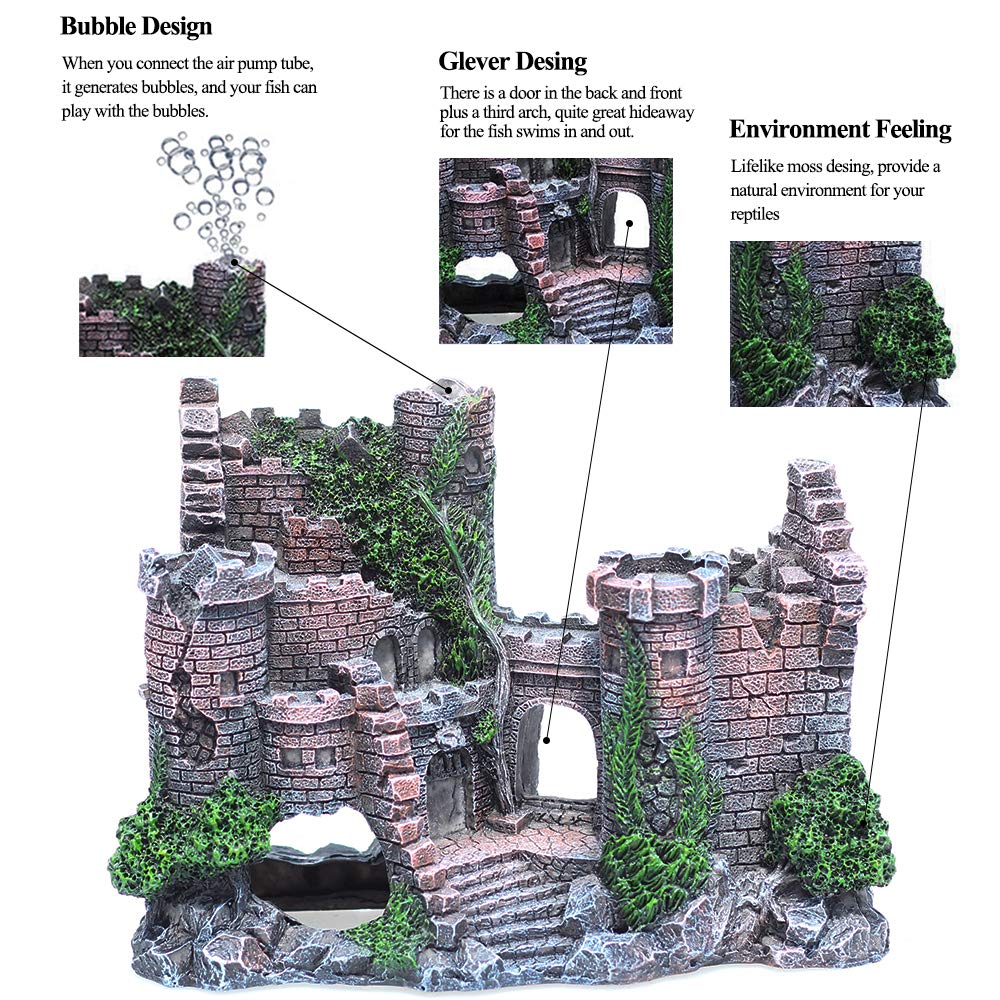 Bubble Design

When you connect the air pump tube, it generates bubbles, and your fish can play with the bubbles.

Glever Desing

There is a door in the back and front plus a third arch, quite great hideaway for the fish swims in and out.

Environment Feeling

Lifelike moss desing, provide a natural environment for your reptiles