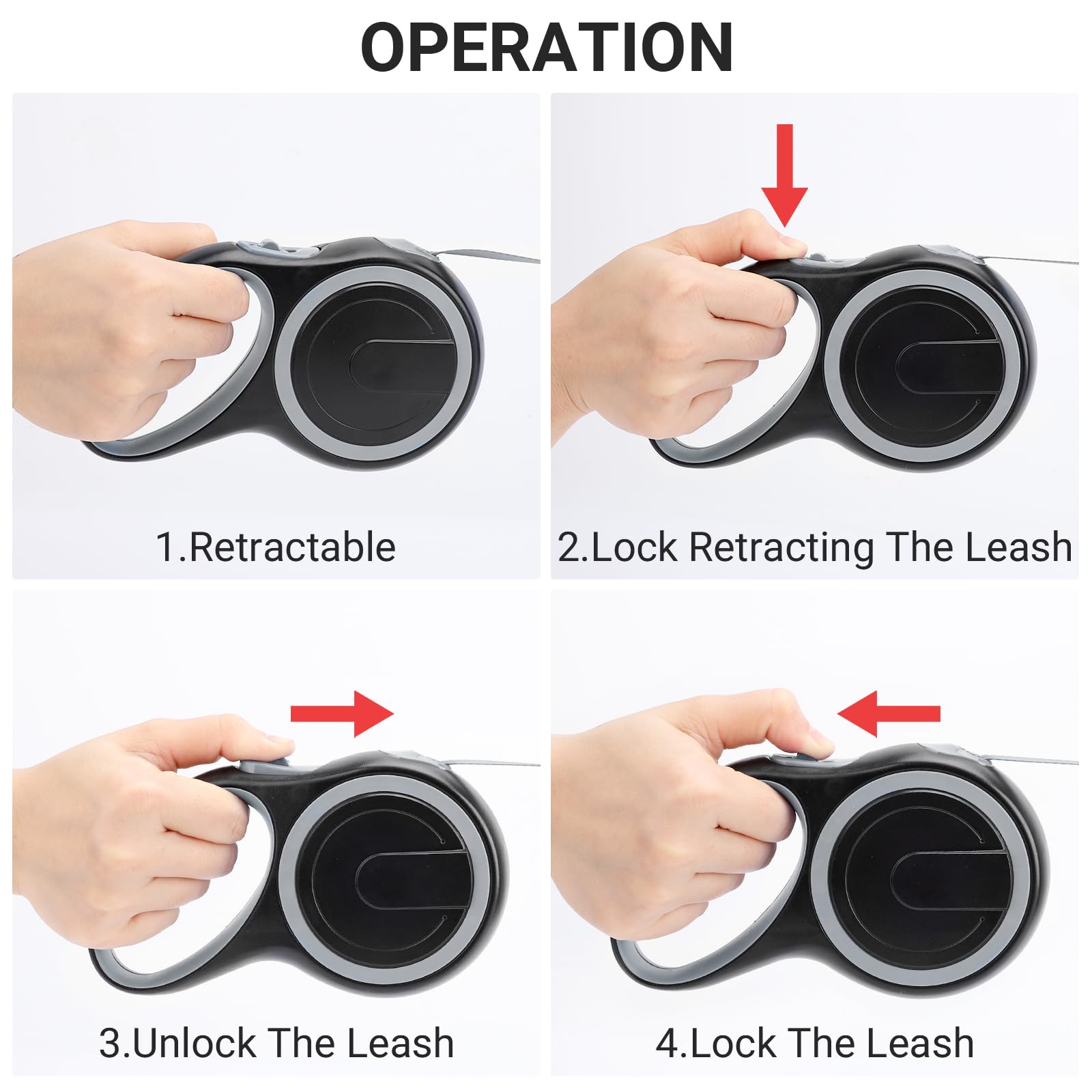 OPERATION

1.Retractable

2.Lock Retracting The Leash

3.Unlock The Leash

4.Lock The Leash