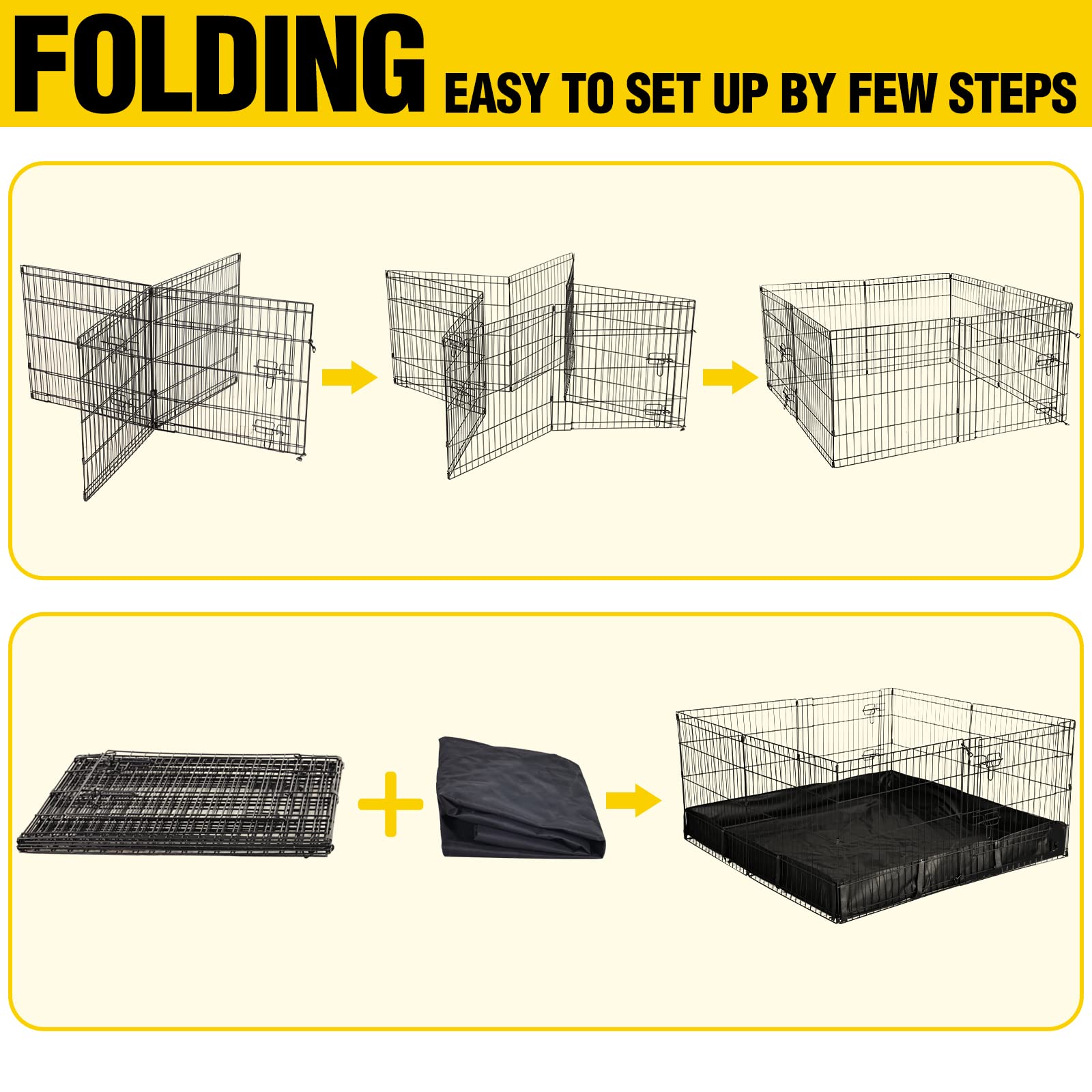 FOLDING EASY TO SET UP BY FEW STEPS