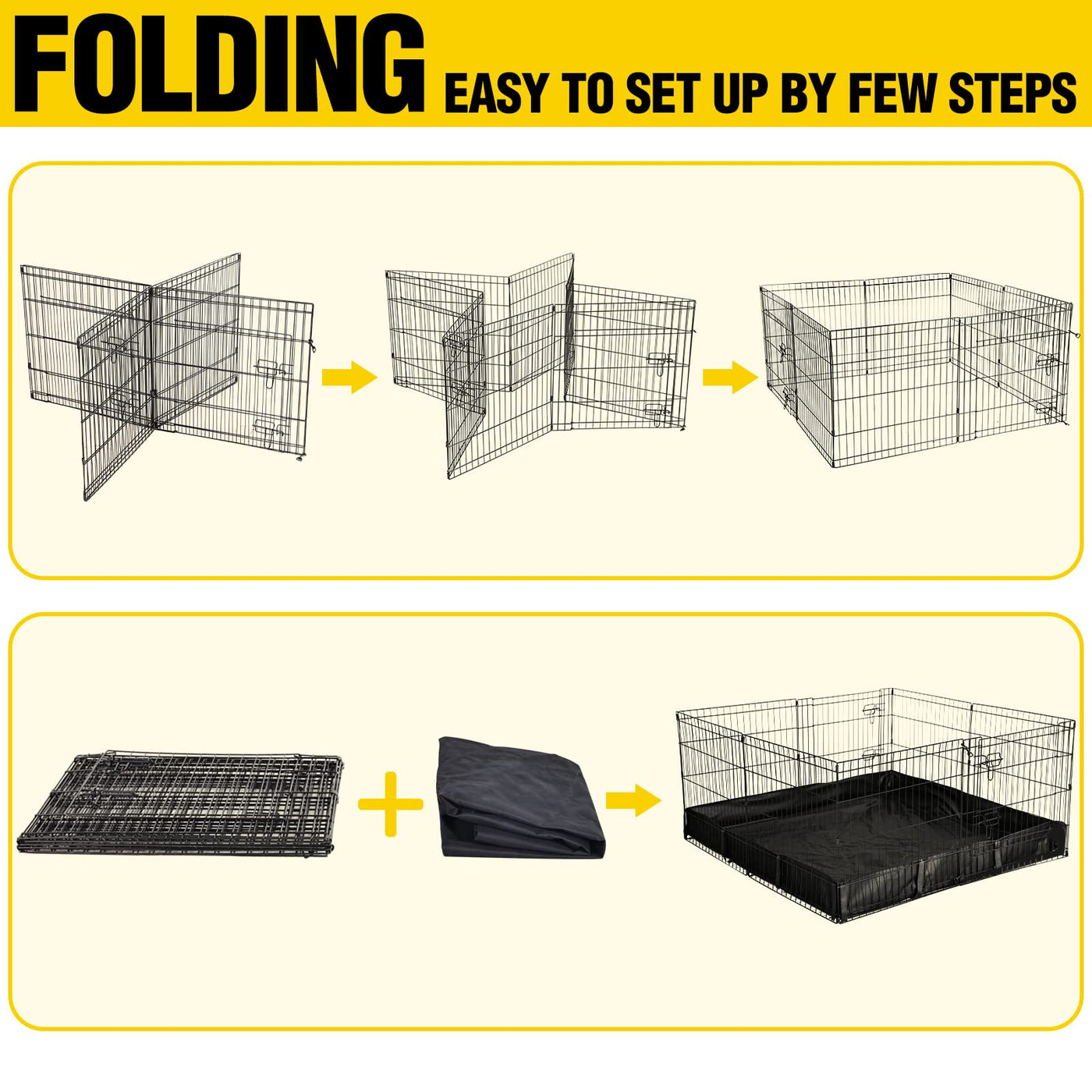 FOLDING EASY TO SET UP BY FEW STEPS