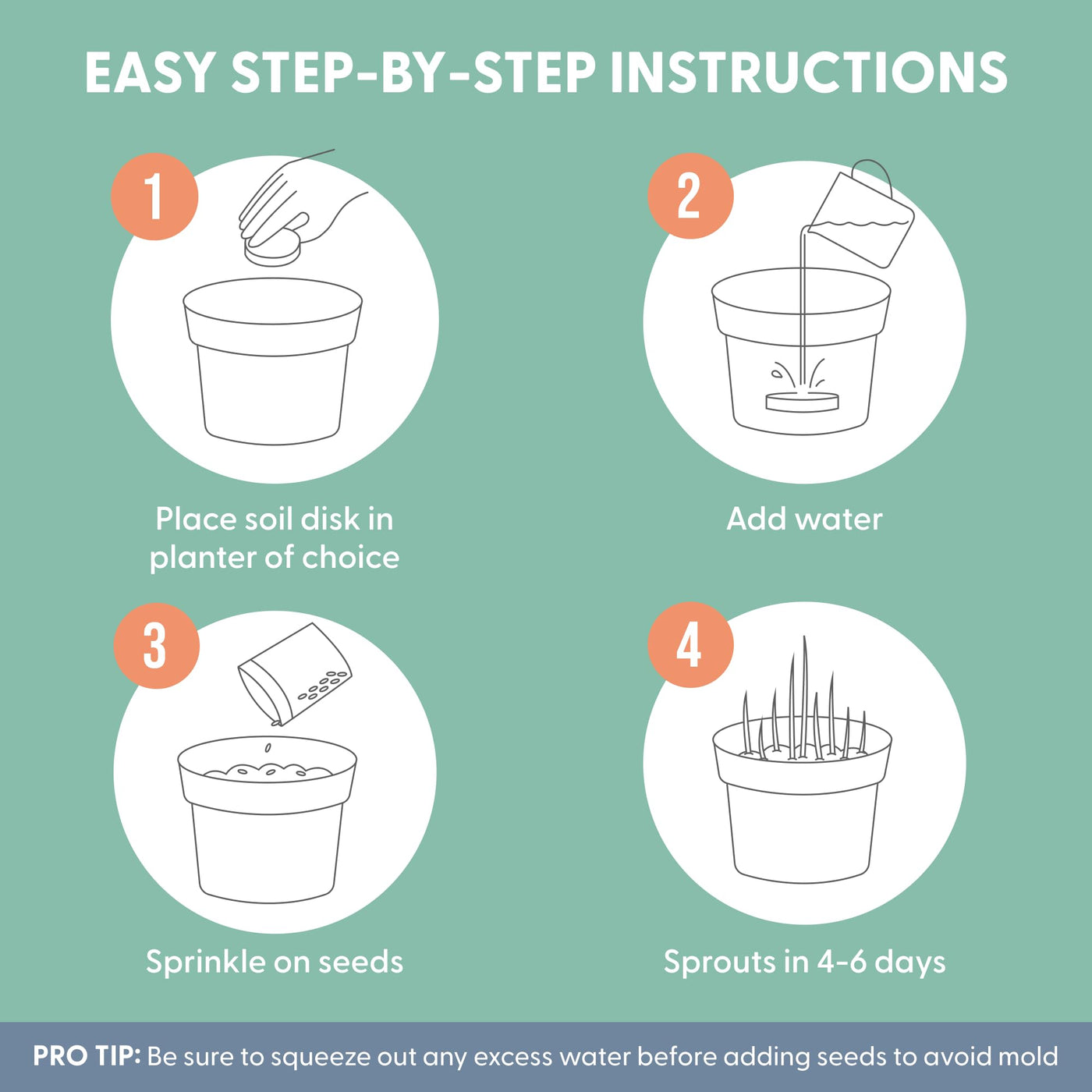 EASY STEP-BY-STEP INSTRUCTIONS

1

Place soil disk in planter of choice

2

Add water

3

Sprinkle on seeds

4

Sprouts in 4-6 days

PRO TIP: Be sure to squeeze out any excess water before adding seeds to avoid mold