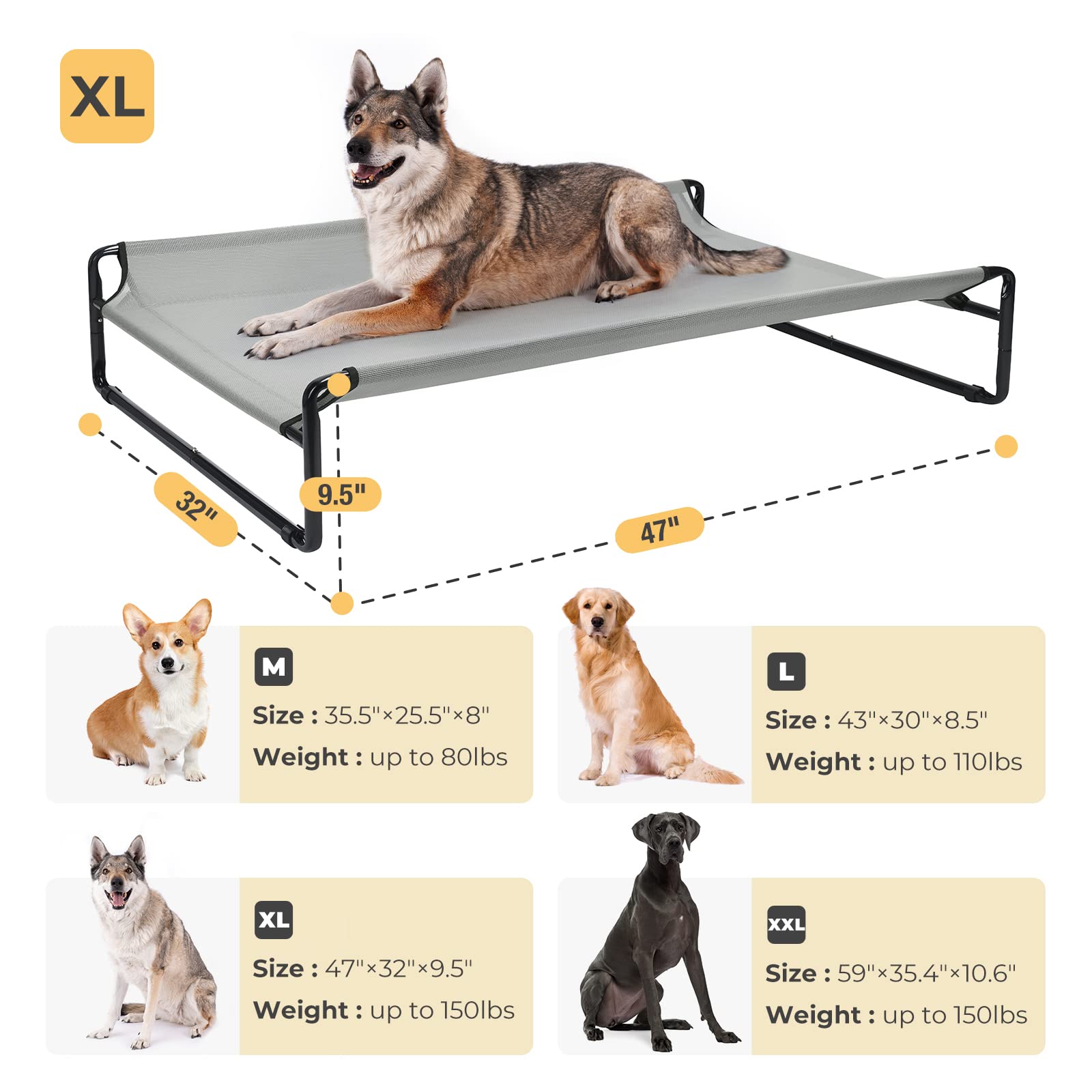 XL

32"

9.5"

47"

M

Size : 35.5"×25.5"×8"

Weight : up to 80lbs

L

Size : 43"×30"×8.5"

Weight : up to 110lbs

XL

Size : 47"×32"×9.5"

Weight : up to 150lbs

XXL

Size : 59"×35.4"×10.6"

Weight : up to 150lbs