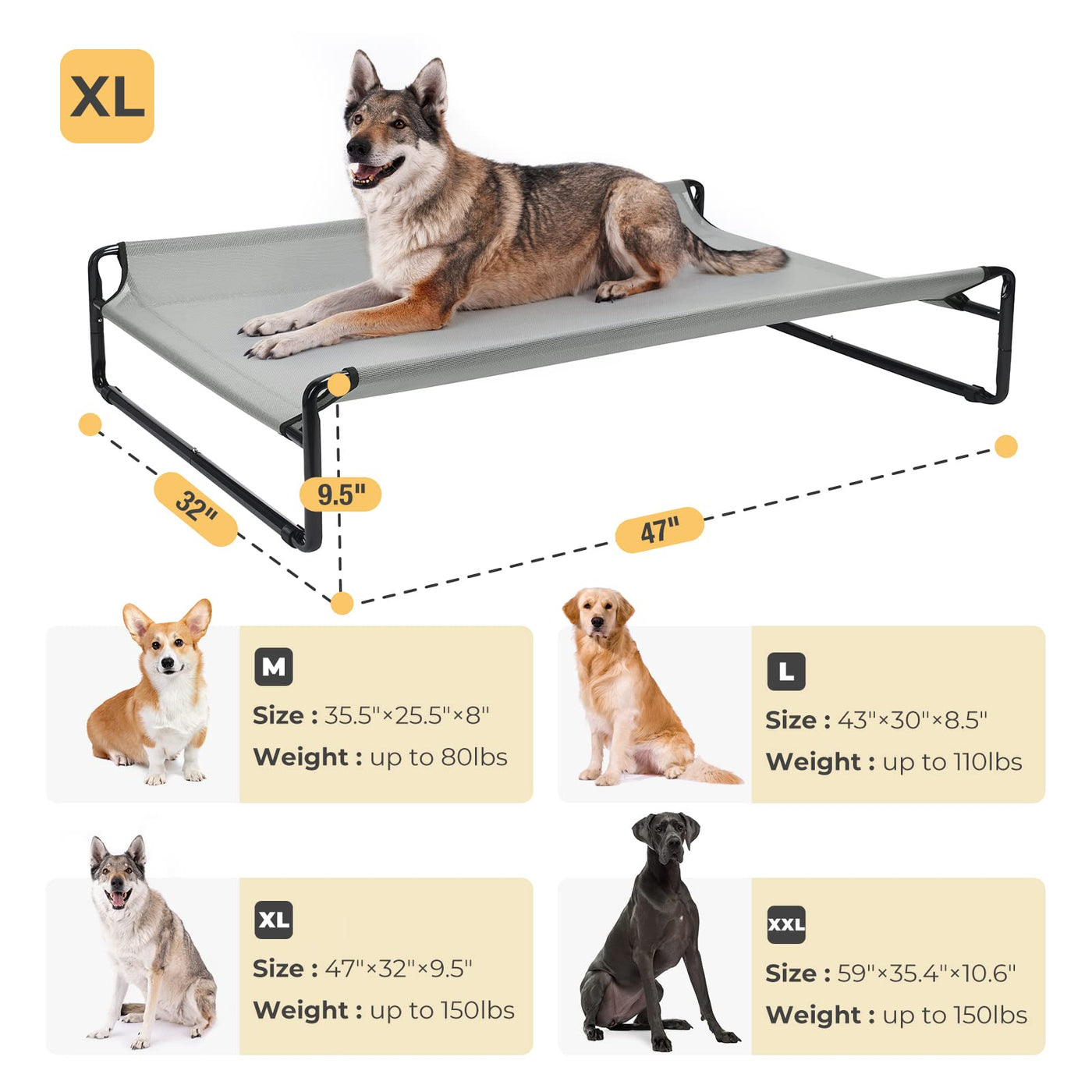 XL

32"

9.5"

47"

M

Size : 35.5"×25.5"×8"

Weight : up to 80lbs

L

Size : 43"×30"×8.5"

Weight : up to 110lbs

XL

Size : 47"×32"×9.5"

Weight : up to 150lbs

XXL

Size : 59"×35.4"×10.6"

Weight : up to 150lbs