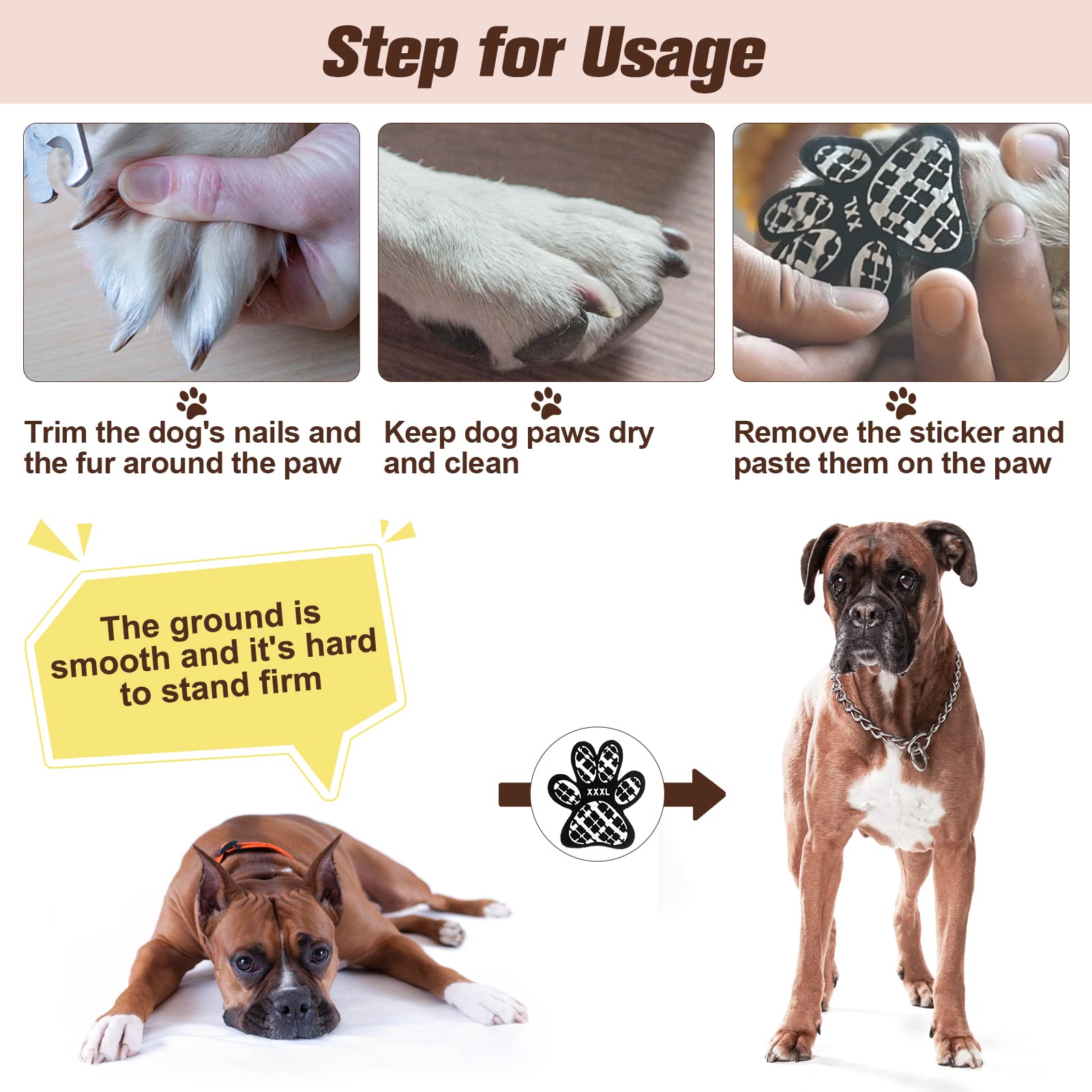 Step for Usage

Trim the dog's nails and the fur around the paw

Keep dog paws dry and clean

Remove the sticker and paste them on the paw

The ground is smooth and it's hard to stand firm

XXXL