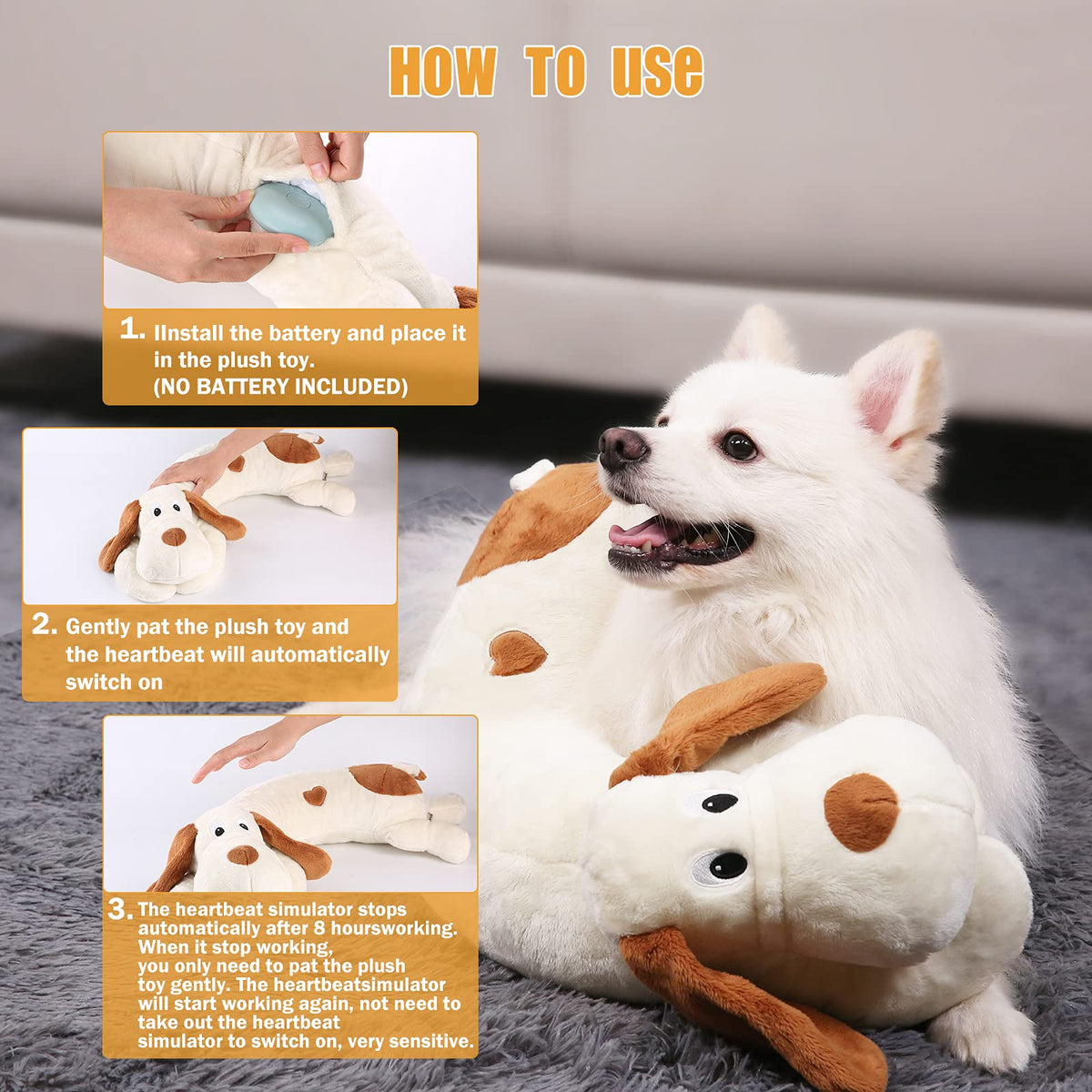 HOW TO USE

1. IInstall the battery and place it in the plush toy. (NO BATTERY INCLUDED)

2. Gently pat the plush toy and the heartbeat will automatically switch on

3. The heartbeat simulator stops automatically after 8 hoursworking. When it stop working, you only need to pat the plush toy gently. The heartbeatsimulator will start working again, not need to take out the heartbeat simulator to switch on, very sensitive.