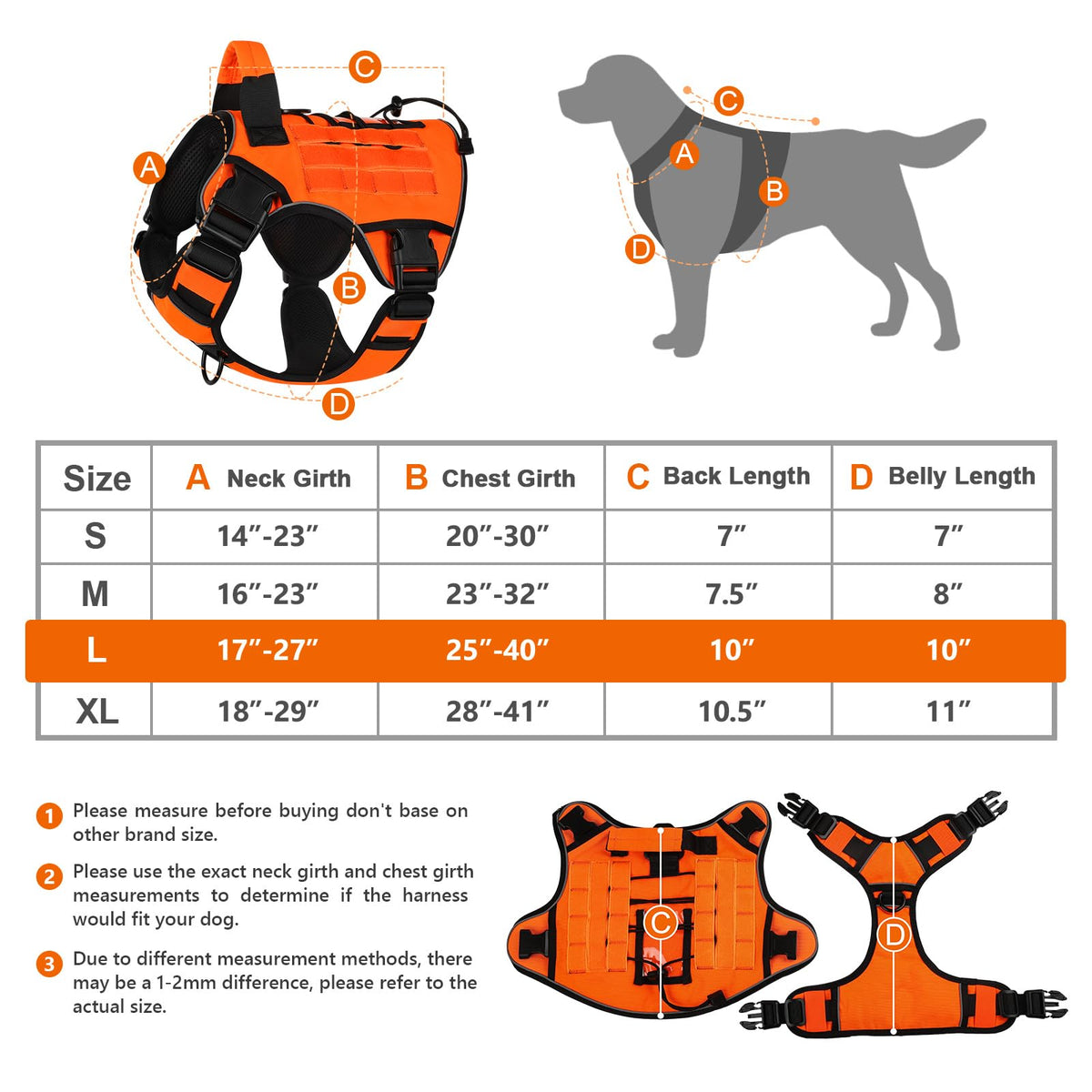 C
A
B
D

C
A
B
D

| Size | A Neck Girth | B Chest Girth | C Back Length | D Belly Length |
|---|---|---|---|---|
| S | 14″-23″ | 20″-30″ | 7″ | 7″ |
| M | 16″-23″ | 23″-32″ | 7.5″ | 8″ |
| L | 17″-27″ | 25″-40″ | 10″ | 10″ |
| XL | 18″-29″ | 28″-41″ | 10.5″ | 11″ |

1 Please measure before buying don't base on other brand size.

2 Please use the exact neck girth and chest girth measurements to determine if the harness would fit your dog.

3 Due to different measurement methods, there may be a 1-2mm difference, please refer to the actual size.

C
D