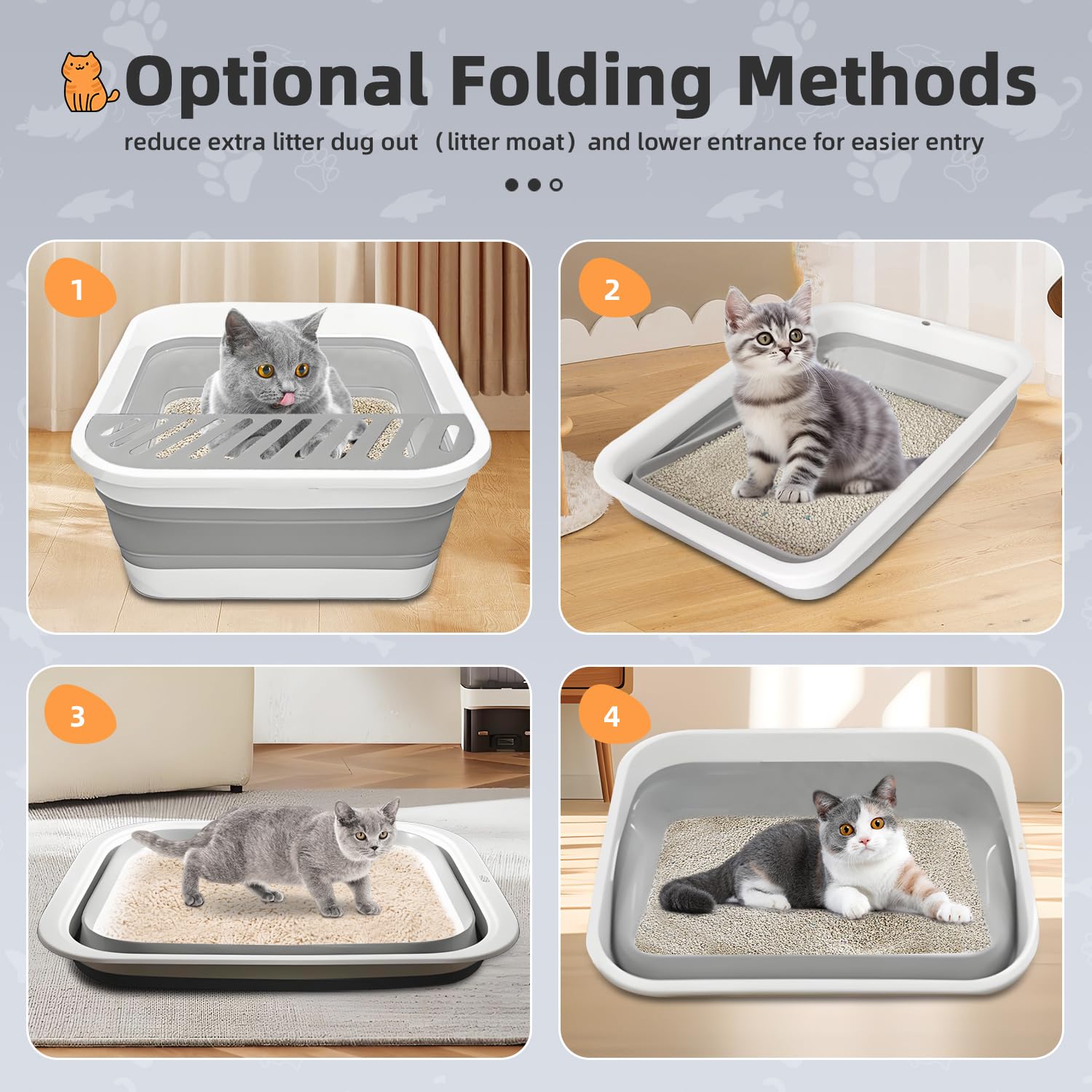 Optional Folding Methods

reduce extra litter dug out （litter moat）and lower entrance for easier entry

1

2

3

4