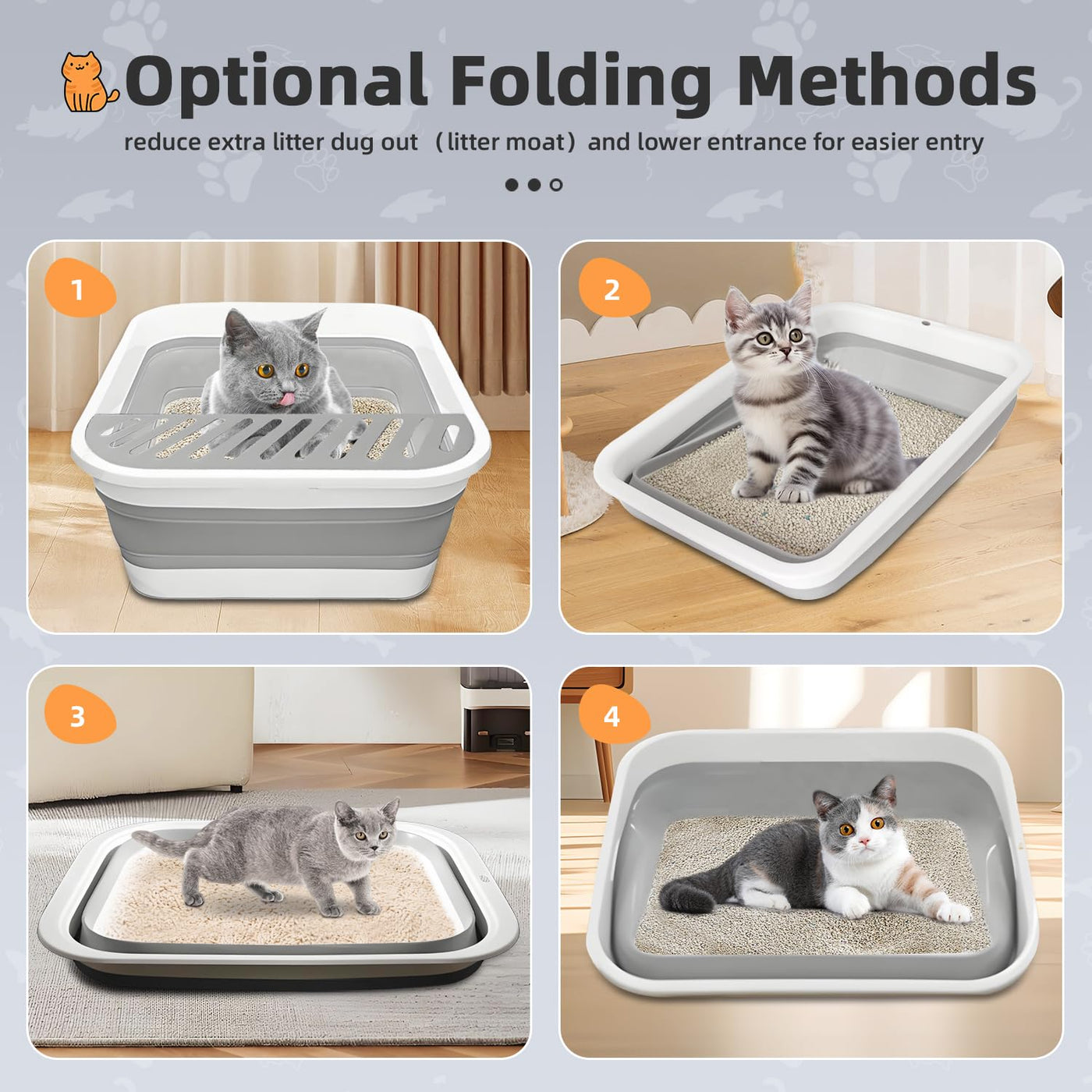 Optional Folding Methods

reduce extra litter dug out （litter moat）and lower entrance for easier entry

1

2

3

4