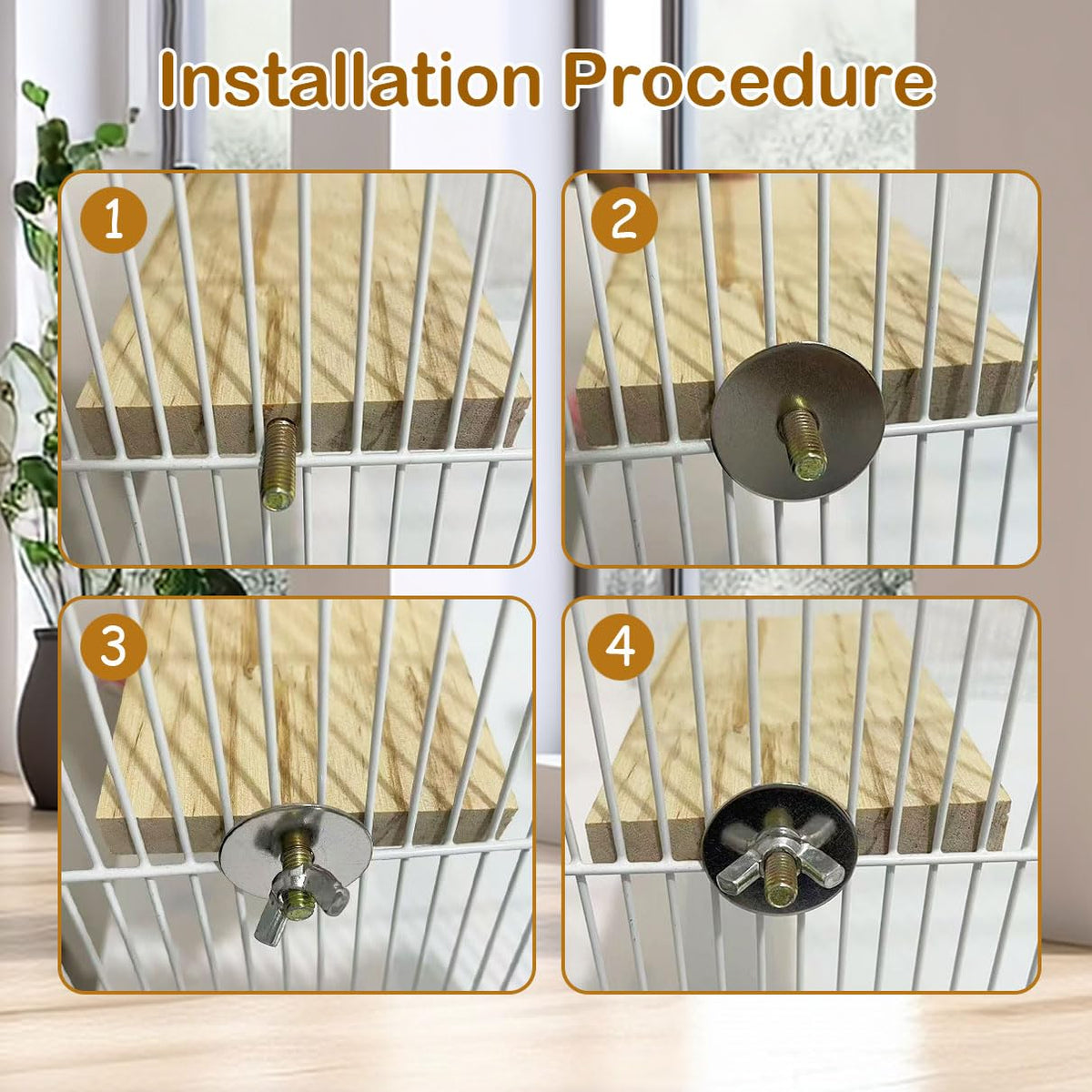 Installation Procedure

1

2

3

4