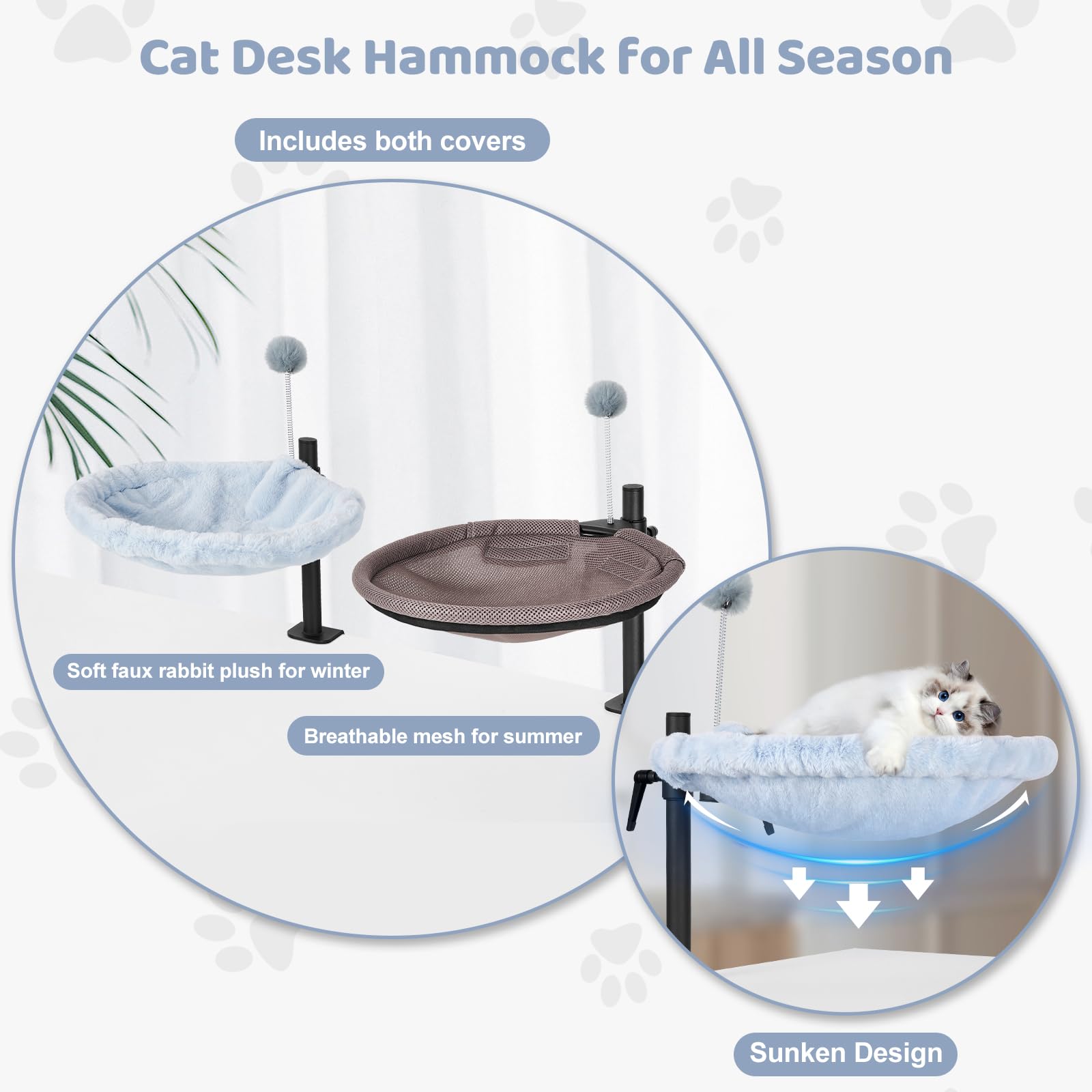 Cat Desk Hammock for All Season

Includes both covers

Soft faux rabbit plush for winter

Breathable mesh for summer

Sunken Design