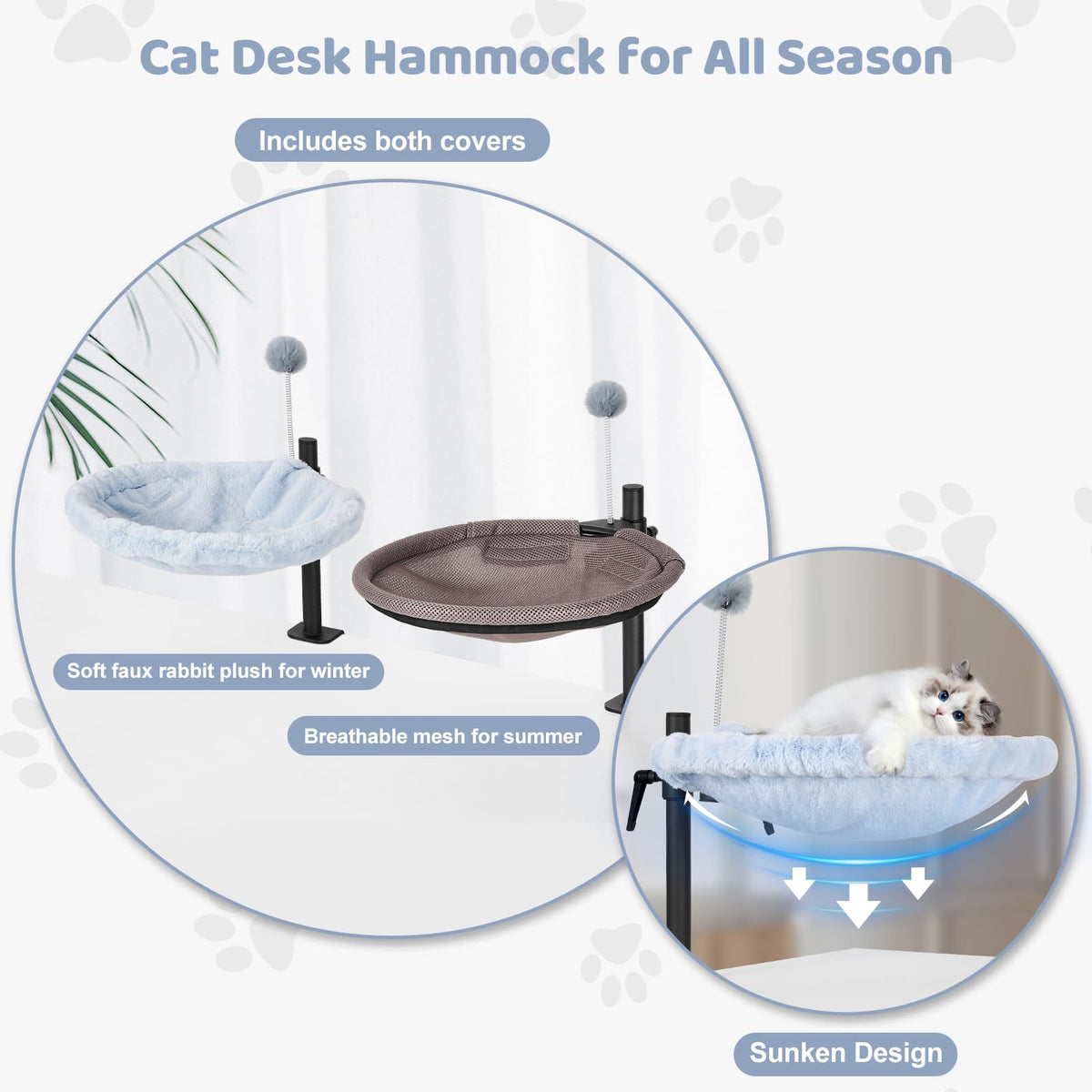 Cat Desk Hammock for All Season

Includes both covers

Soft faux rabbit plush for winter

Breathable mesh for summer

Sunken Design