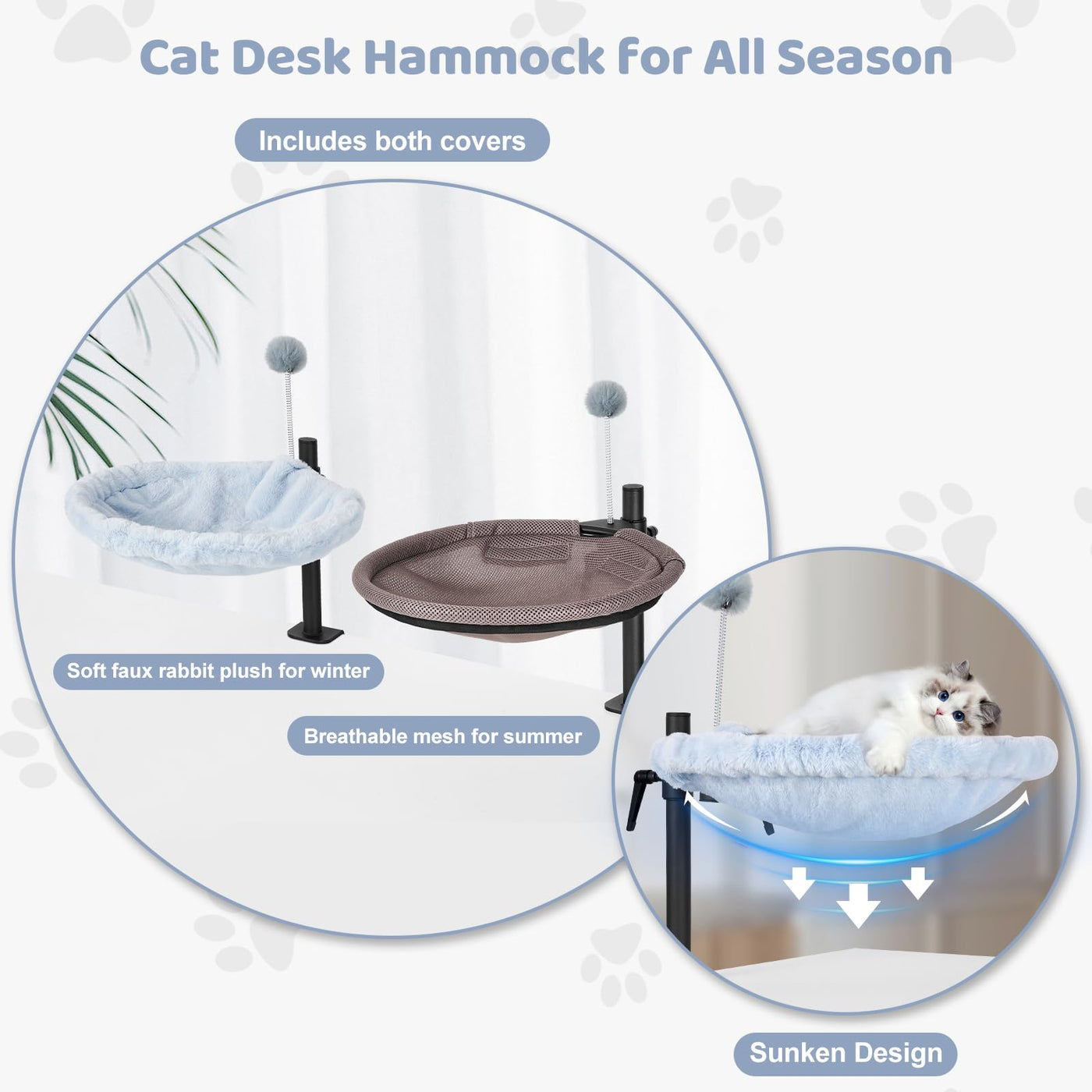 Cat Desk Hammock for All Season

Includes both covers

Soft faux rabbit plush for winter

Breathable mesh for summer

Sunken Design