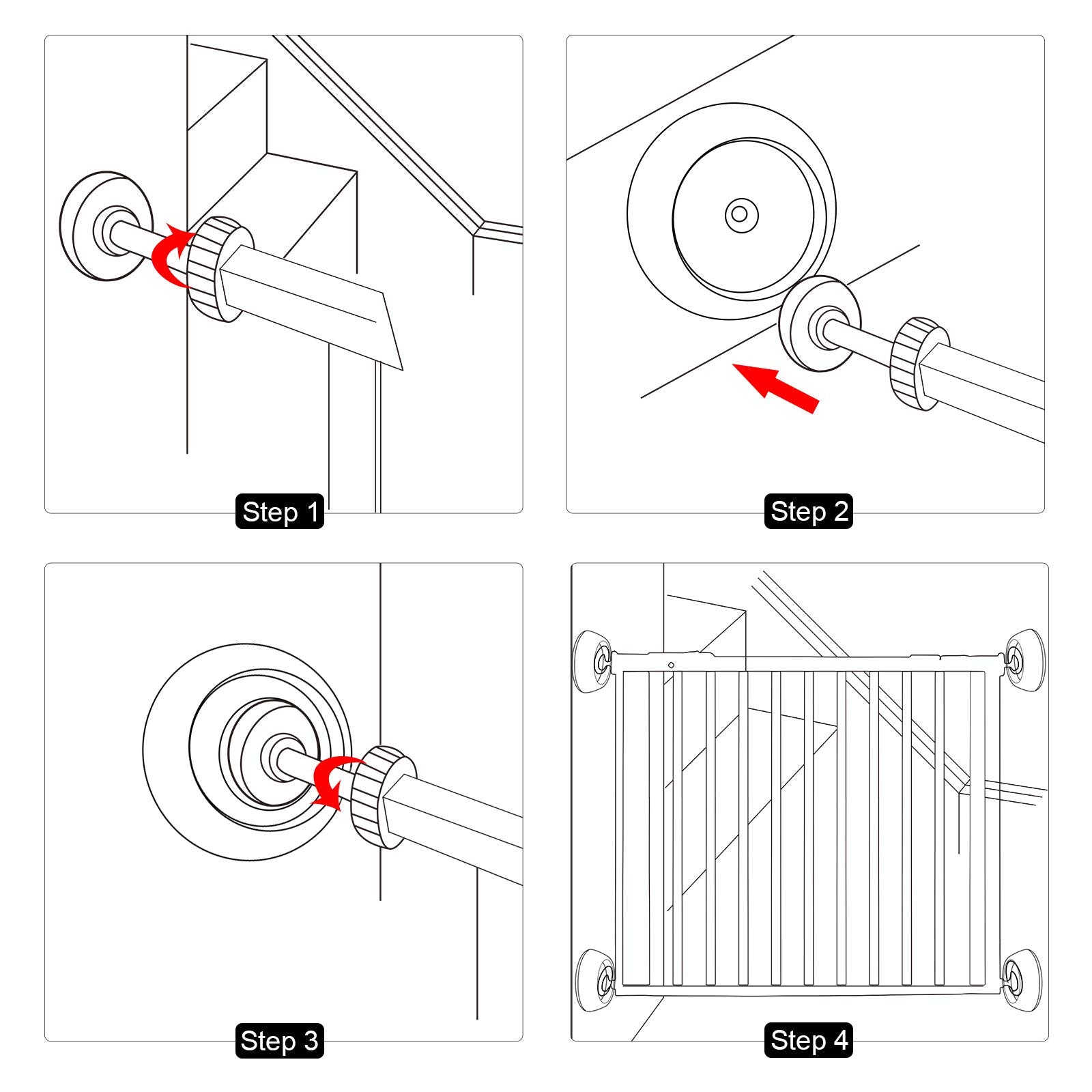 Step 1

Step 2

Step 3

Step 4