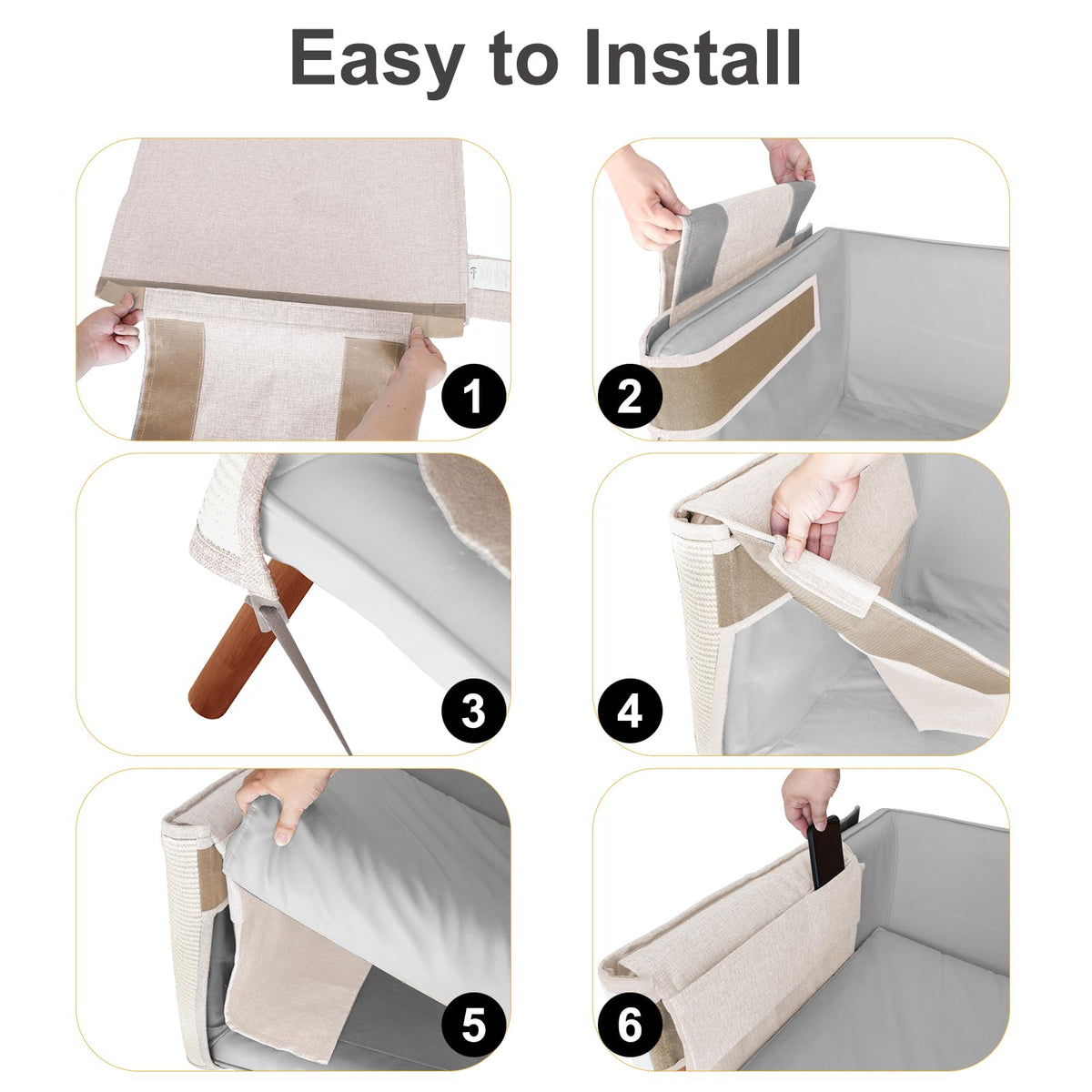 Easy to Install

1

2

3

4

5

6