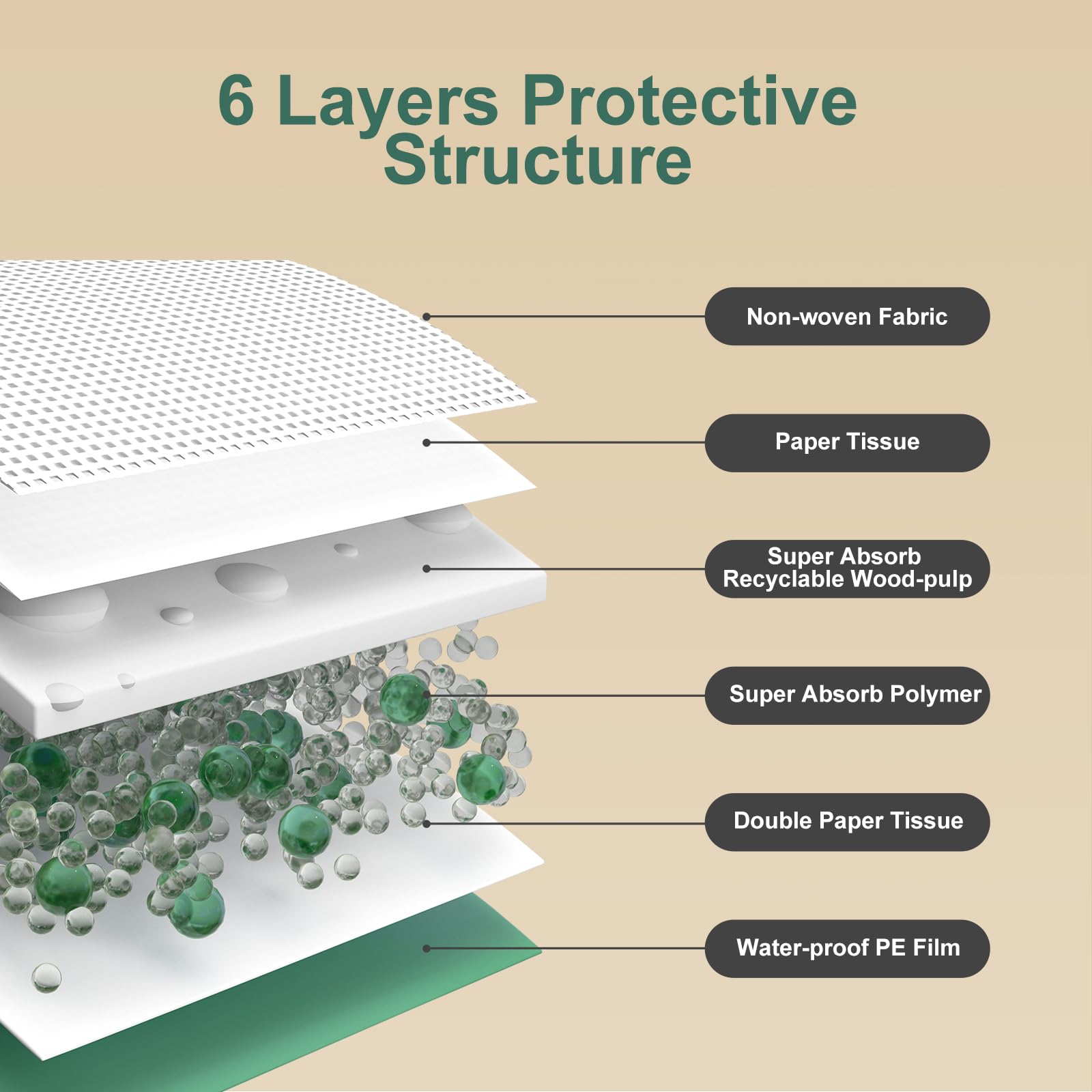 6 Layers Protective Structure

Non-woven Fabric

Paper Tissue

Super Absorb Recyclable Wood-pulp

Super Absorb Polymer

Double Paper Tissue

Water-proof PE Film