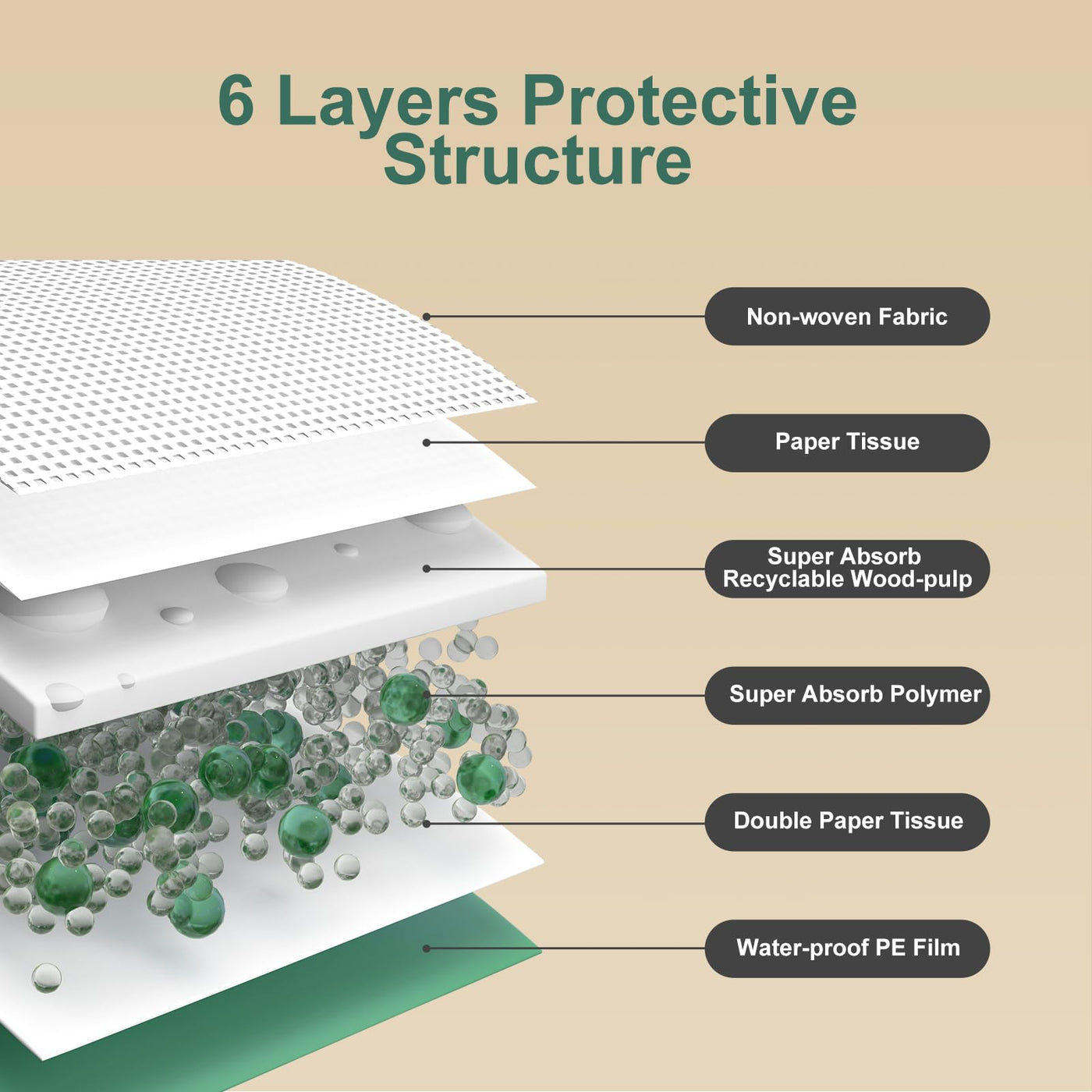 6 Layers Protective Structure

Non-woven Fabric

Paper Tissue

Super Absorb Recyclable Wood-pulp

Super Absorb Polymer

Double Paper Tissue

Water-proof PE Film