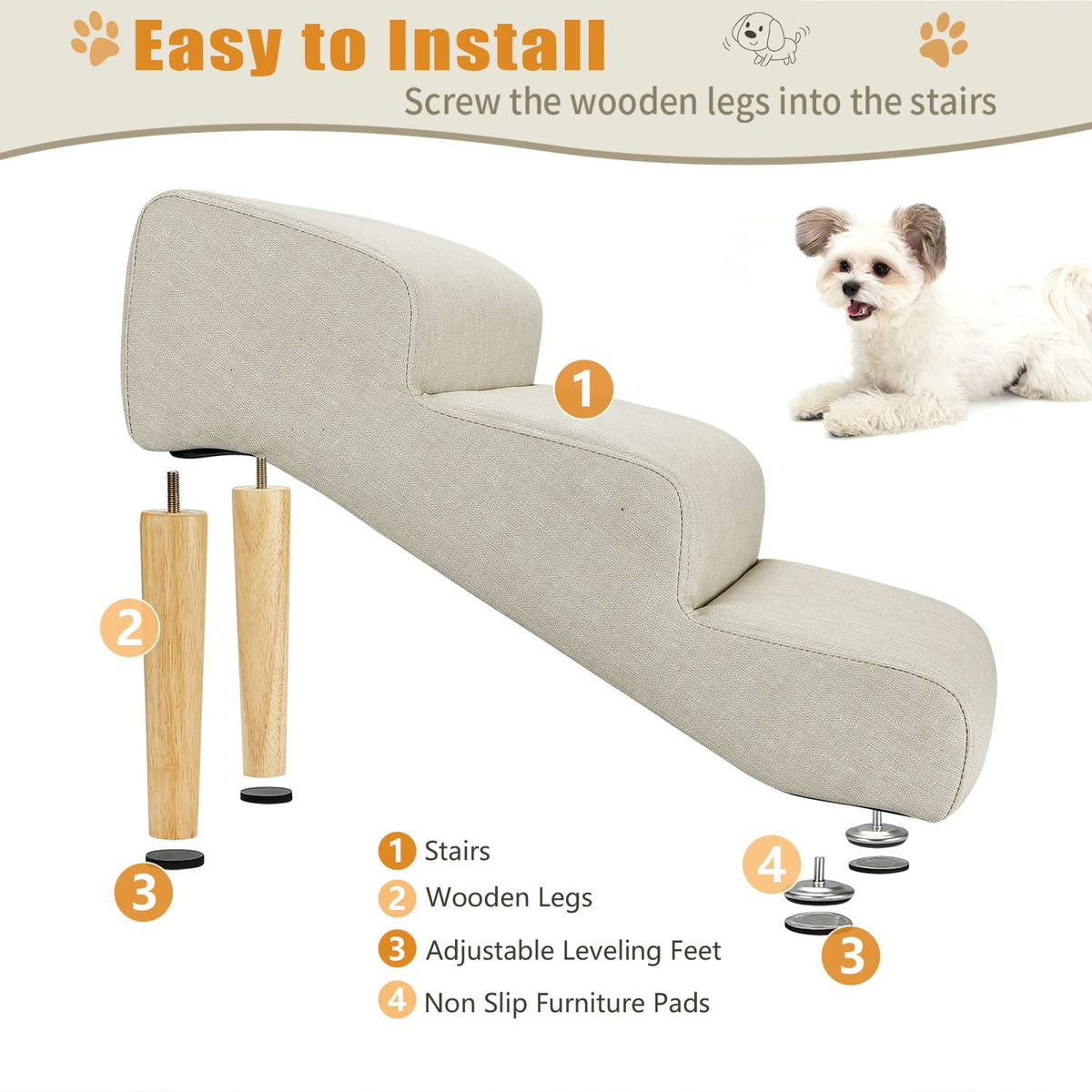 Easy to Install

Screw the wooden legs into the stairs

1

2

3

4

3

1 Stairs
2 Wooden Legs
3 Adjustable Leveling Feet
4 Non Slip Furniture Pads