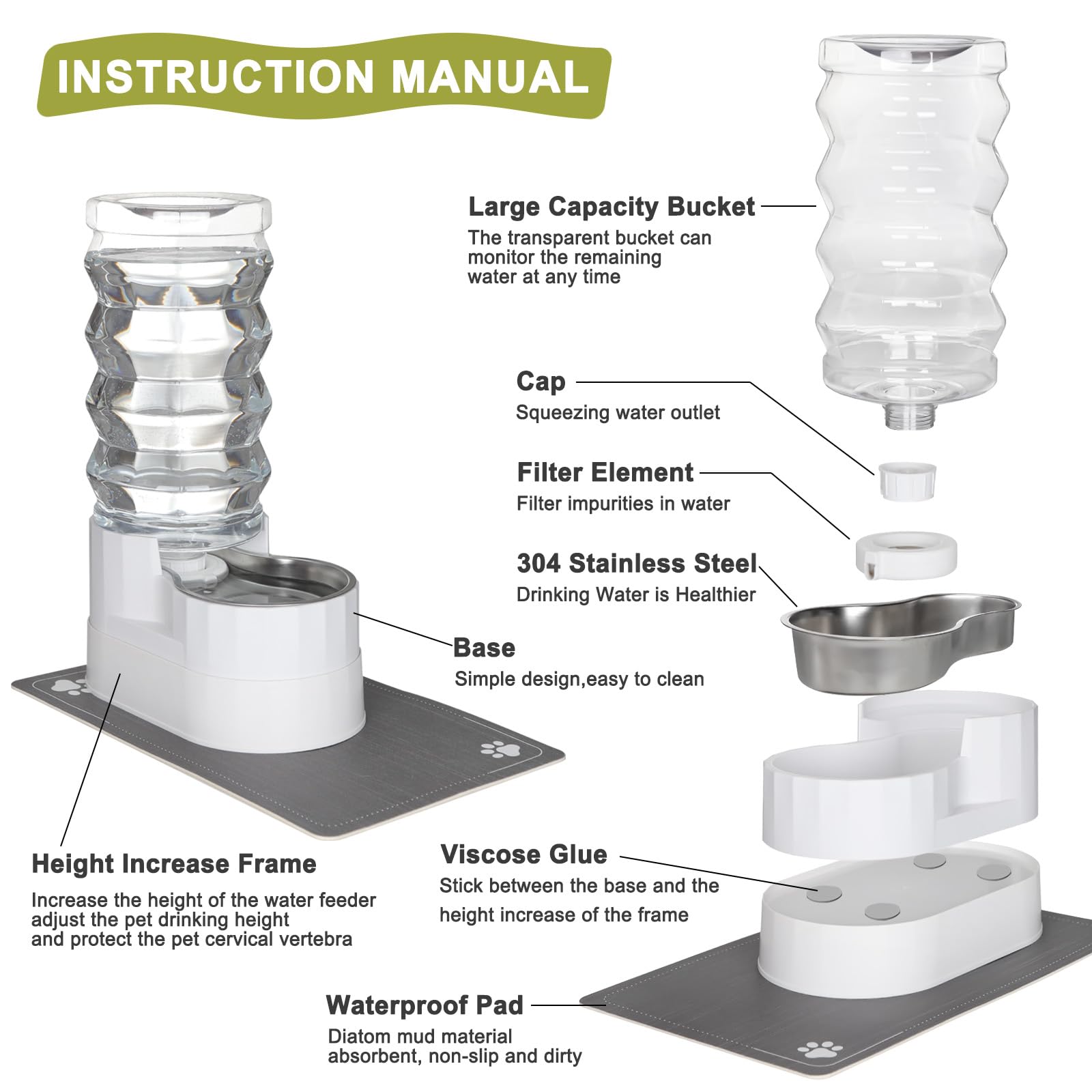 INSTRUCTION MANUAL

Large Capacity Bucket
The transparent bucket can monitor the remaining water at any time

Cap
Squeezing water outlet

Filter Element
Filter impurities in water

304 Stainless Steel
Drinking Water is Healthier

Base
Simple design,easy to clean

Height Increase Frame
Increase the height of the water feeder adjust the pet drinking height and protect the pet cervical vertebra

Viscose Glue
Stick between the base and the height increase of the frame

Waterproof Pad
Diatom mud material absorbent, non-slip and dirty