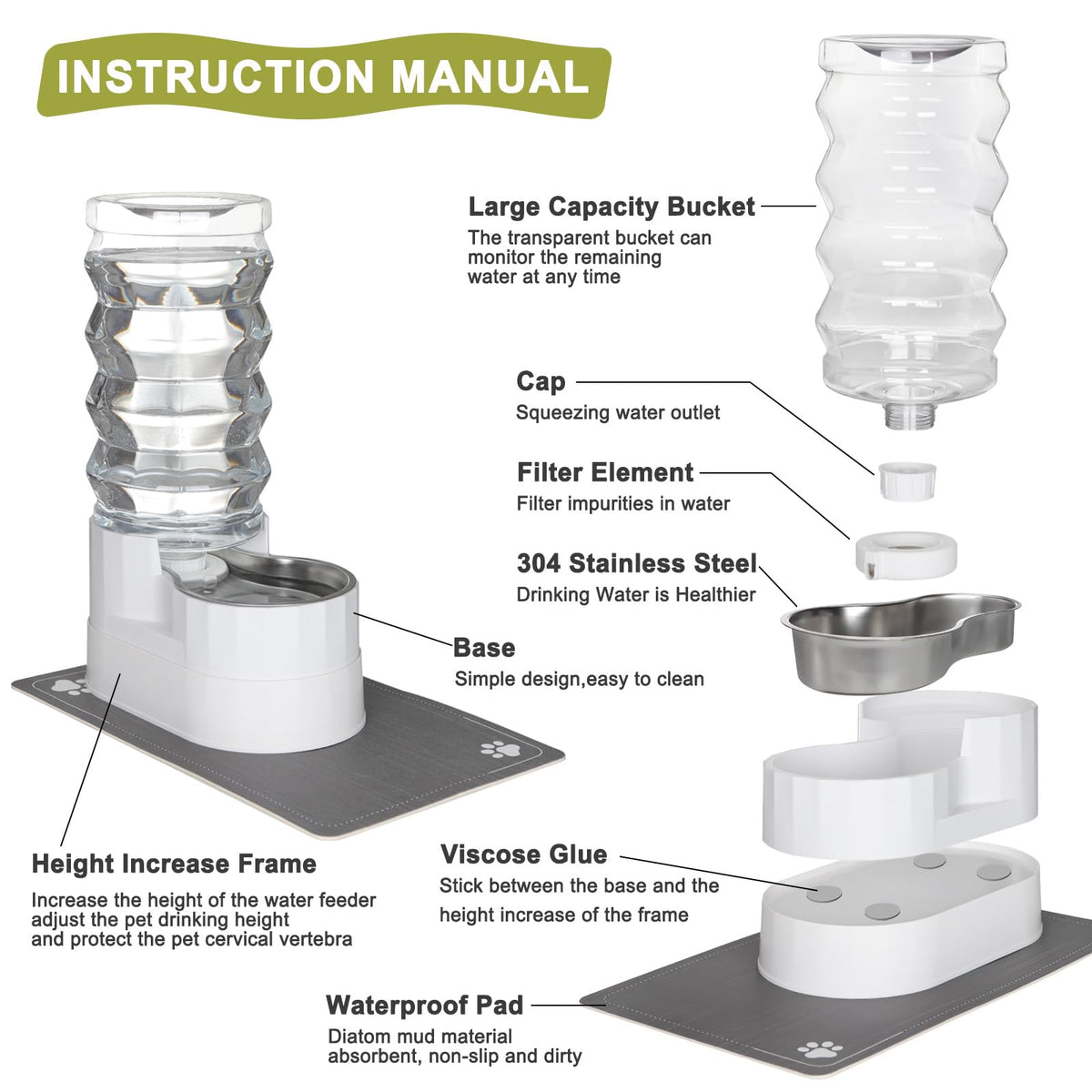 INSTRUCTION MANUAL

Large Capacity Bucket
The transparent bucket can monitor the remaining water at any time

Cap
Squeezing water outlet

Filter Element
Filter impurities in water

304 Stainless Steel
Drinking Water is Healthier

Base
Simple design,easy to clean

Height Increase Frame
Increase the height of the water feeder adjust the pet drinking height and protect the pet cervical vertebra

Viscose Glue
Stick between the base and the height increase of the frame

Waterproof Pad
Diatom mud material absorbent, non-slip and dirty