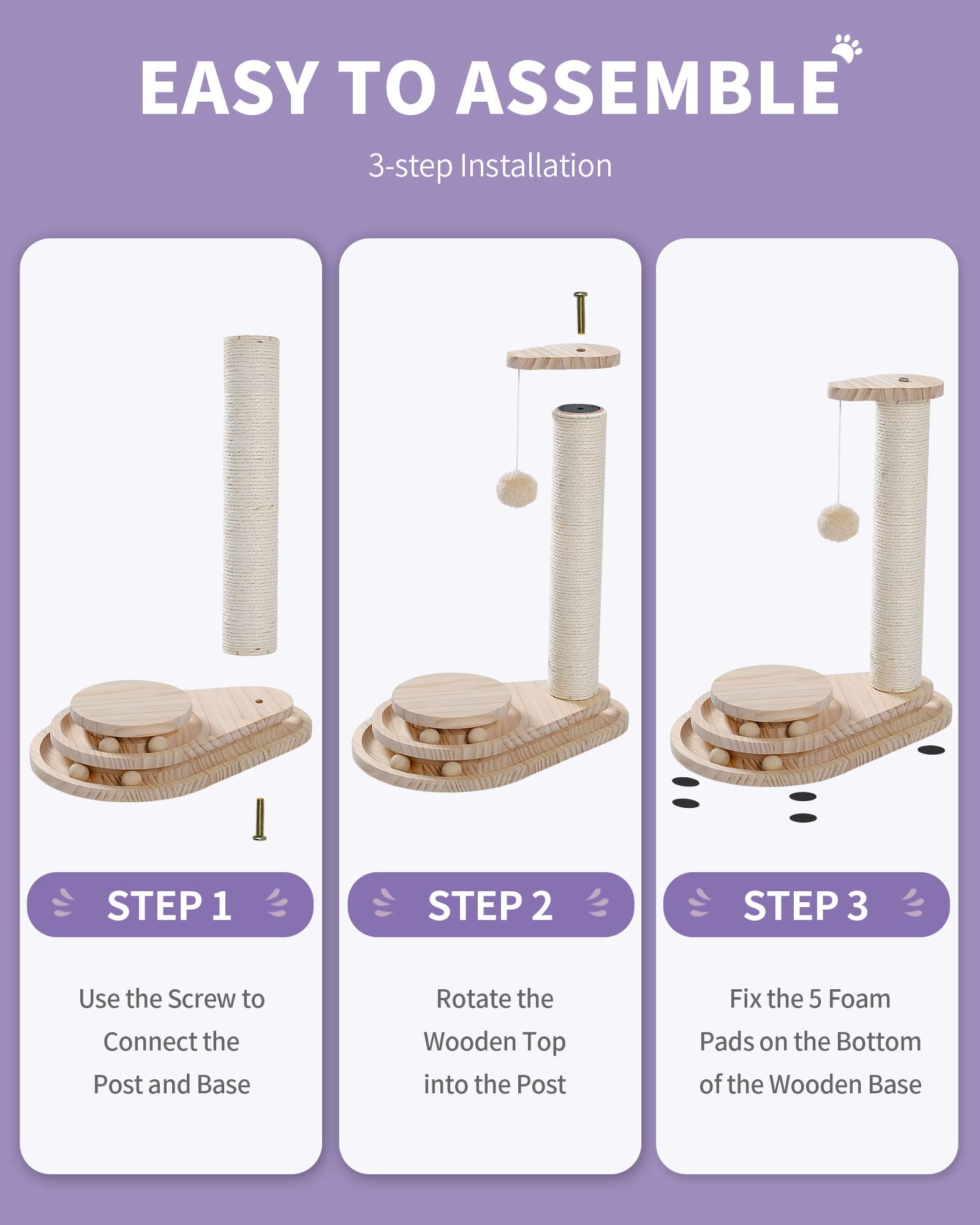 EASY TO ASSEMBLE

3-step Installation

STEP 1

Use the Screw to Connect the Post and Base

STEP 2

Rotate the Wooden Top into the Post

STEP 3

Fix the 5 Foam Pads on the Bottom of the Wooden Base