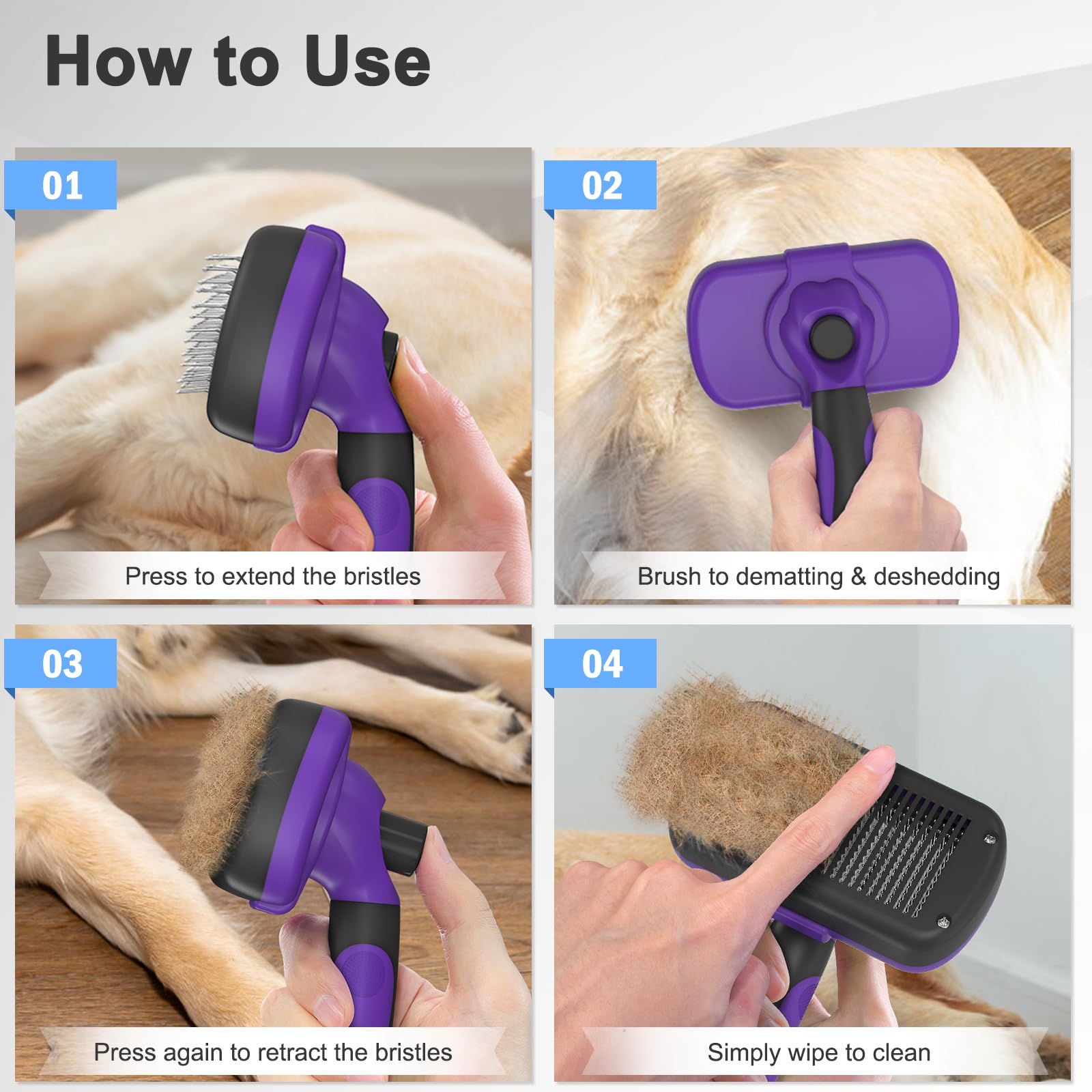 How to Use

01

Press to extend the bristles

02

Brush to dematting & deshedding

03

Press again to retract the bristles

04

Simply wipe to clean