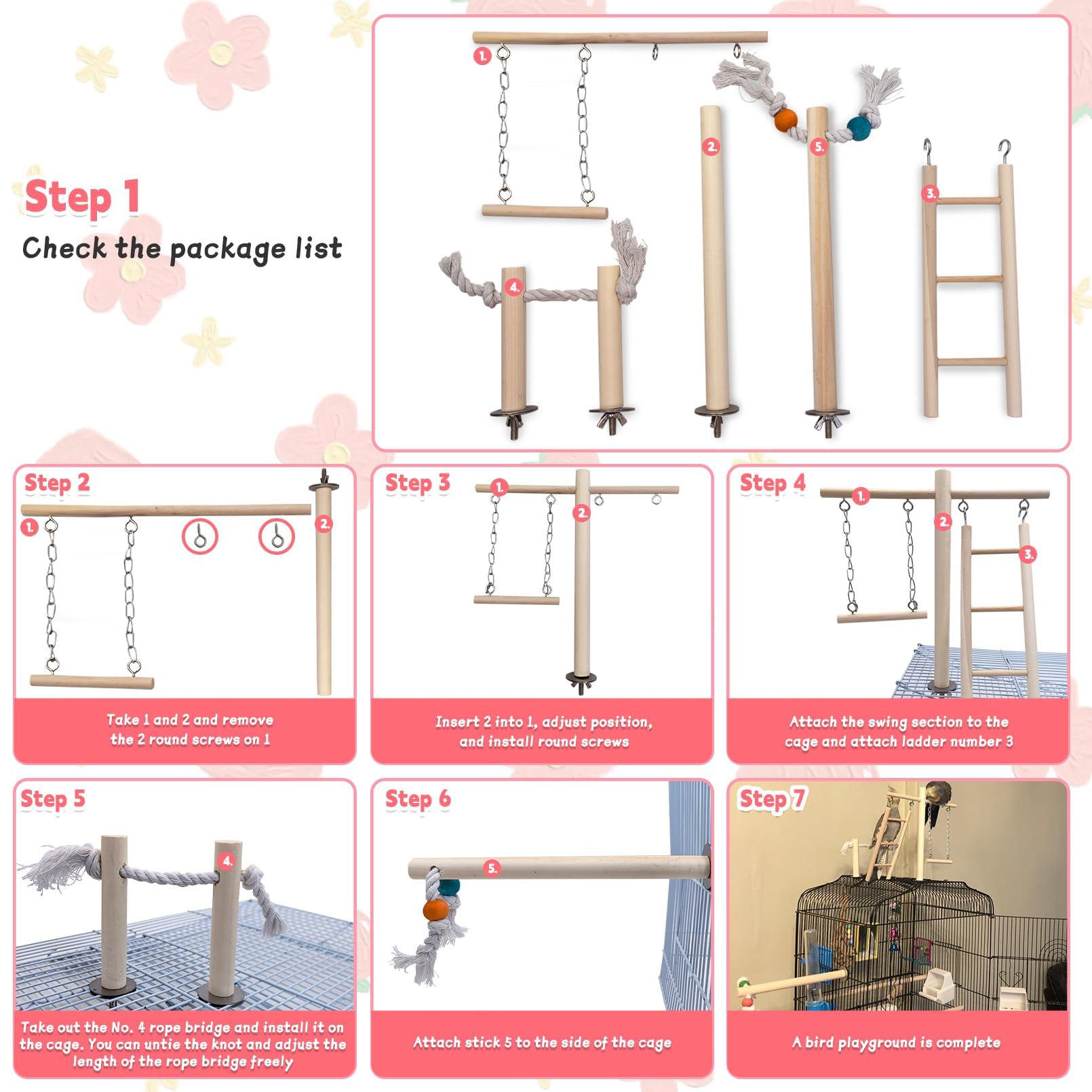 Step 1
Check the package list

1.
2.
5.
3.
4.

Step 2
1.
2.
Take 1 and 2 and remove the 2 round screws on 1

Step 3
1.
2.
Insert 2 into 1, adjust position, and install round screws

Step 4
1.
2.
3.
Attach the swing section to the cage and attach ladder number 3

Step 5
4.
Take out the No. 4 rope bridge and install it on the cage. You can untie the knot and adjust the length of the rope bridge freely

Step 6
5.
Attach stick 5 to the side of the cage

Step 7
A bird playground is complete