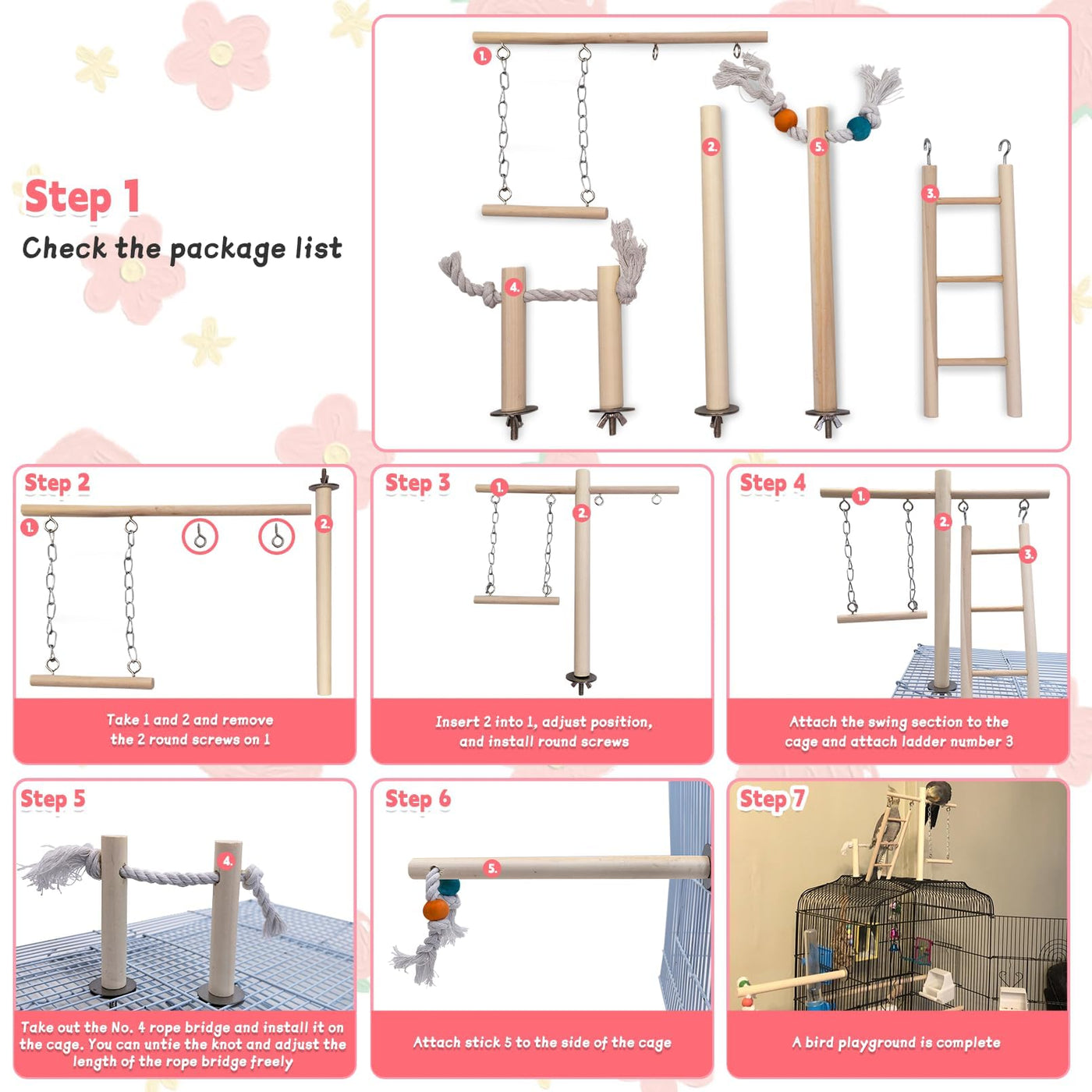 Step 1
Check the package list

1.
2.
5.
3.
4.

Step 2
1.
2.
Take 1 and 2 and remove the 2 round screws on 1

Step 3
1.
2.
Insert 2 into 1, adjust position, and install round screws

Step 4
1.
2.
3.
Attach the swing section to the cage and attach ladder number 3

Step 5
4.
Take out the No. 4 rope bridge and install it on the cage. You can untie the knot and adjust the length of the rope bridge freely

Step 6
5.
Attach stick 5 to the side of the cage

Step 7
A bird playground is complete