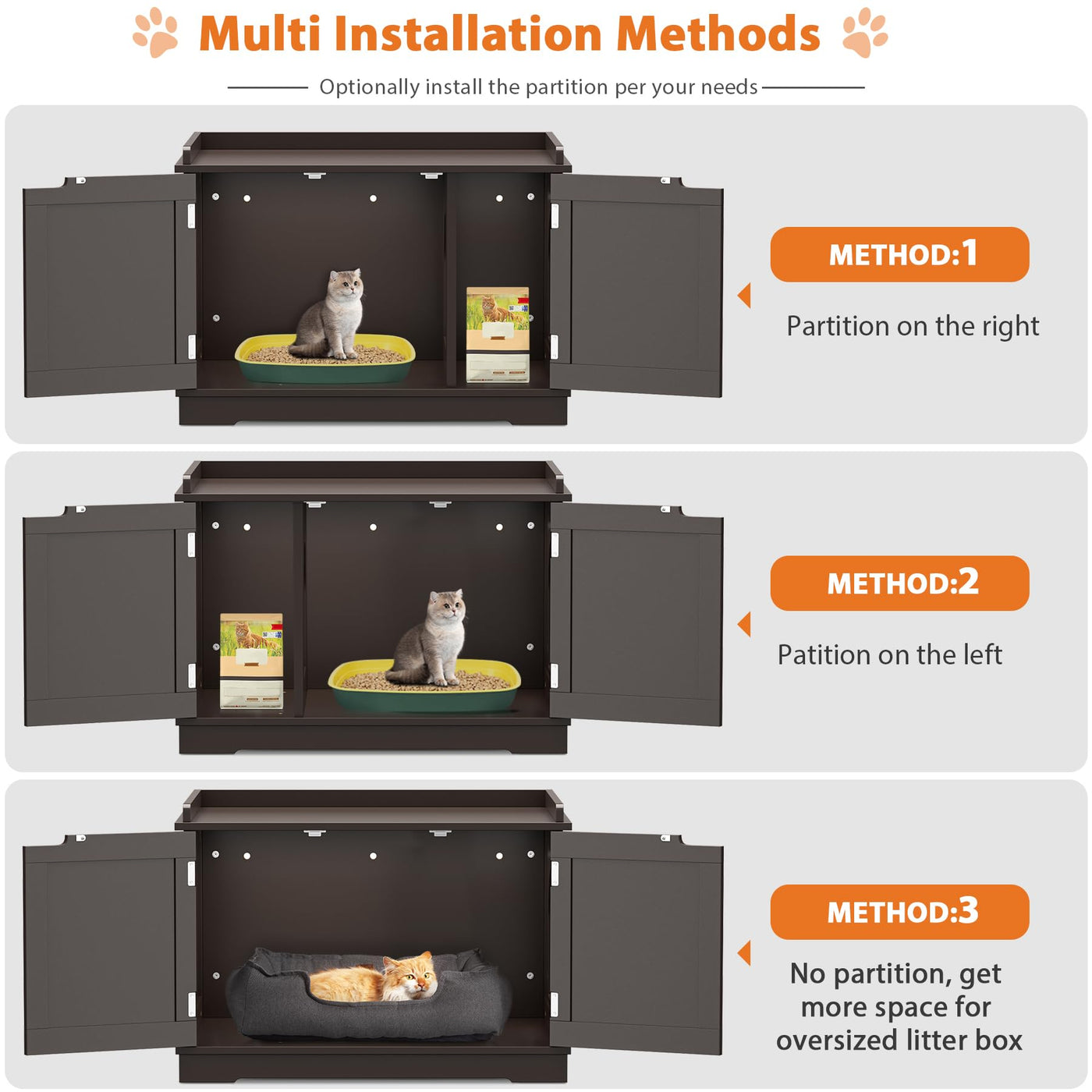 Multi Installation Methods

Optionally install the partition per your needs

METHOD:1

Partition on the right

METHOD:2

Patition on the left

METHOD:3

No partition, get more space for oversized litter box