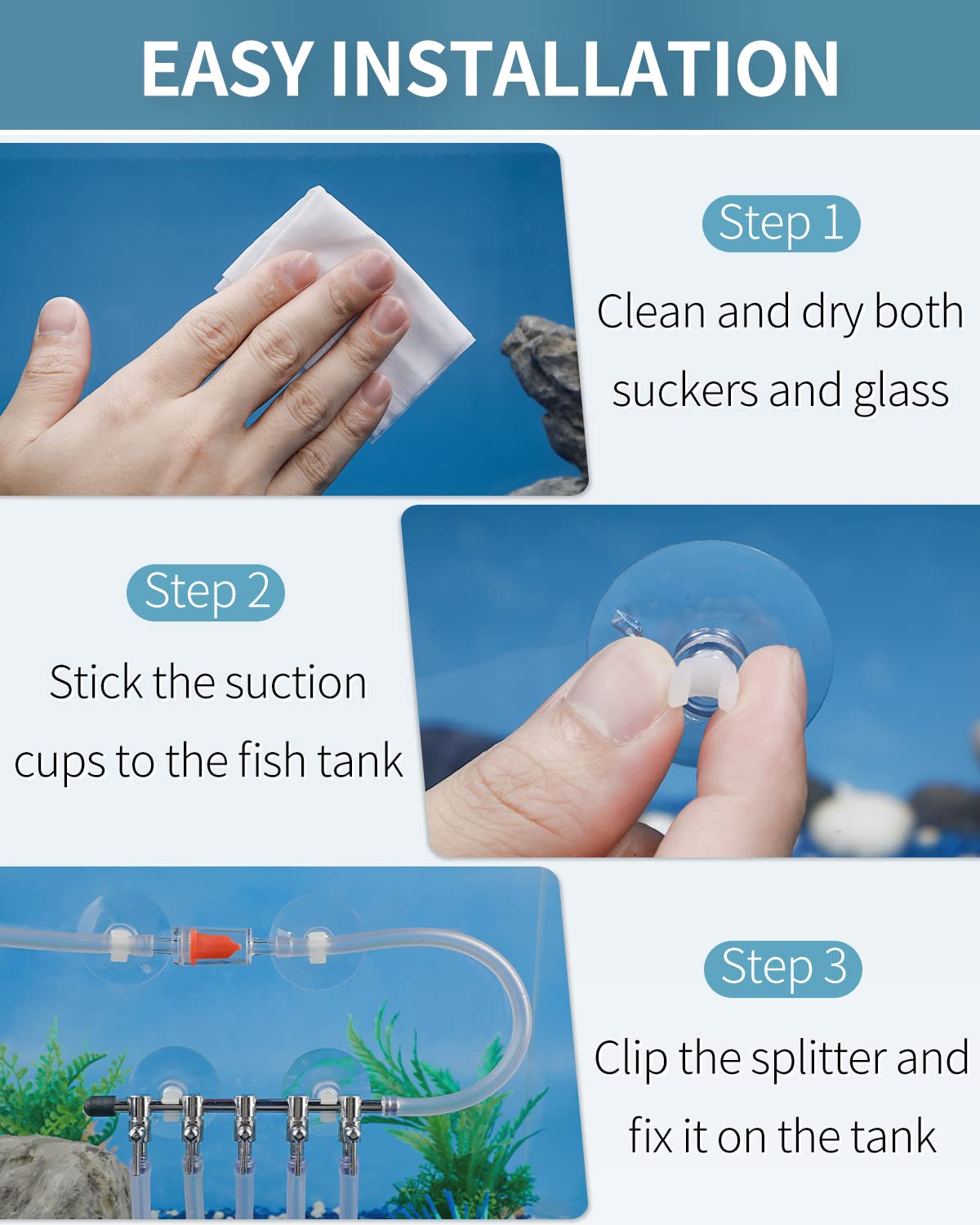 EASY INSTALLATION

Step 1

Clean and dry both suckers and glass

Step 2

Stick the suction cups to the fish tank

Step 3

Clip the splitter and fix it on the tank