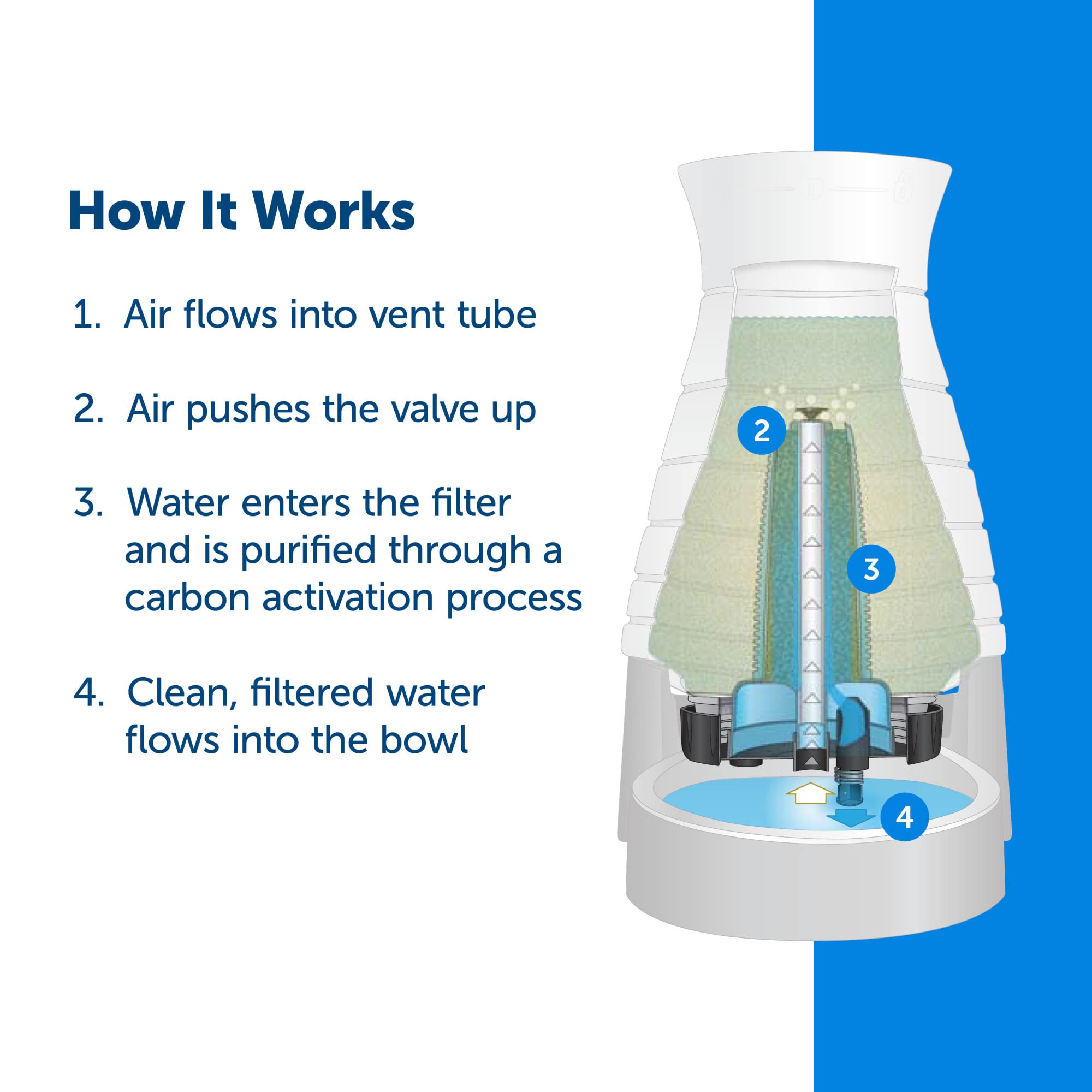 How It Works

1. Air flows into vent tube

2. Air pushes the valve up

3. Water enters the filter and is purified through a carbon activation process

4. Clean, filtered water flows into the bowl

2

3

4