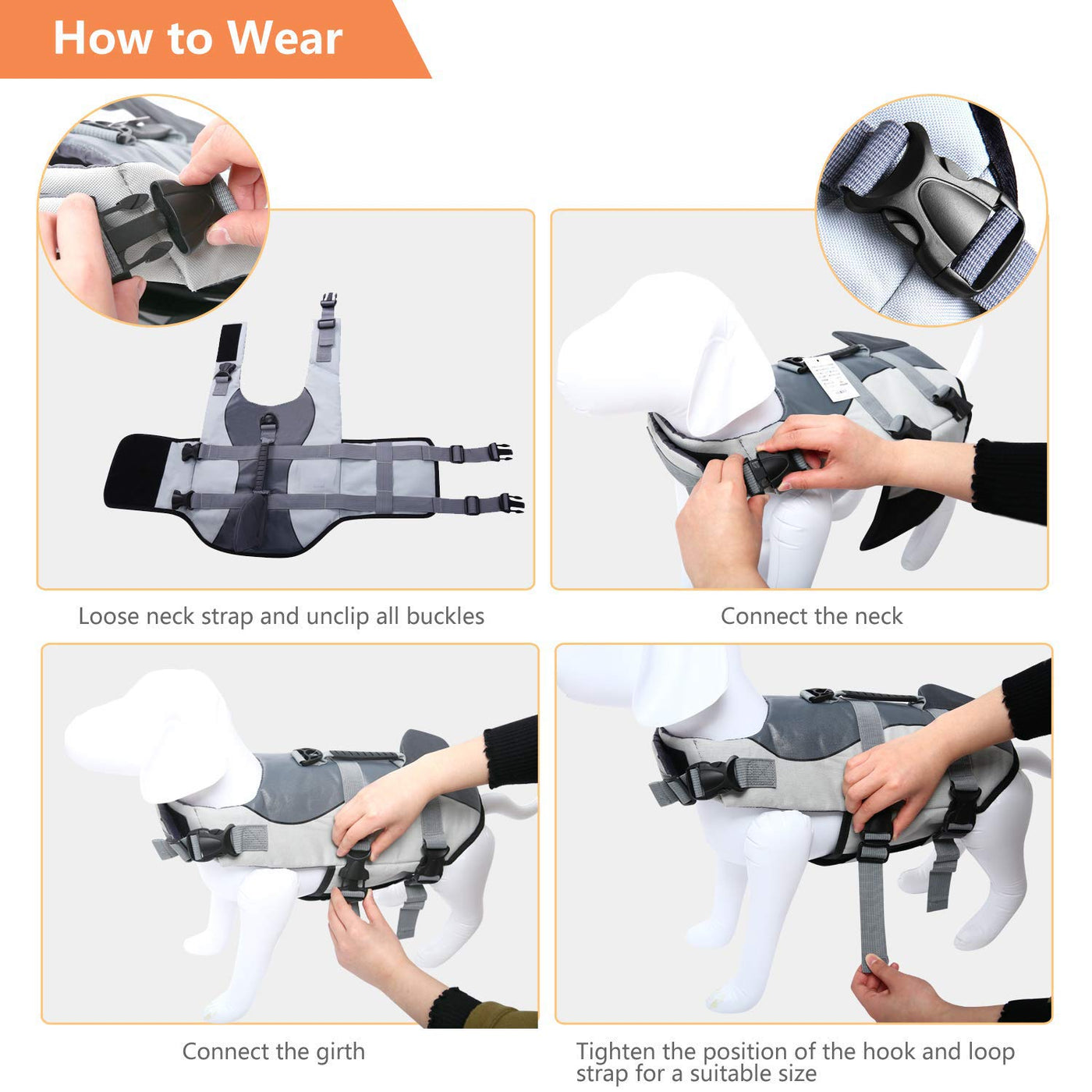 How to Wear

Loose neck strap and unclip all buckles

Connect the neck

Connect the girth

Tighten the position of the hook and loop strap for a suitable size