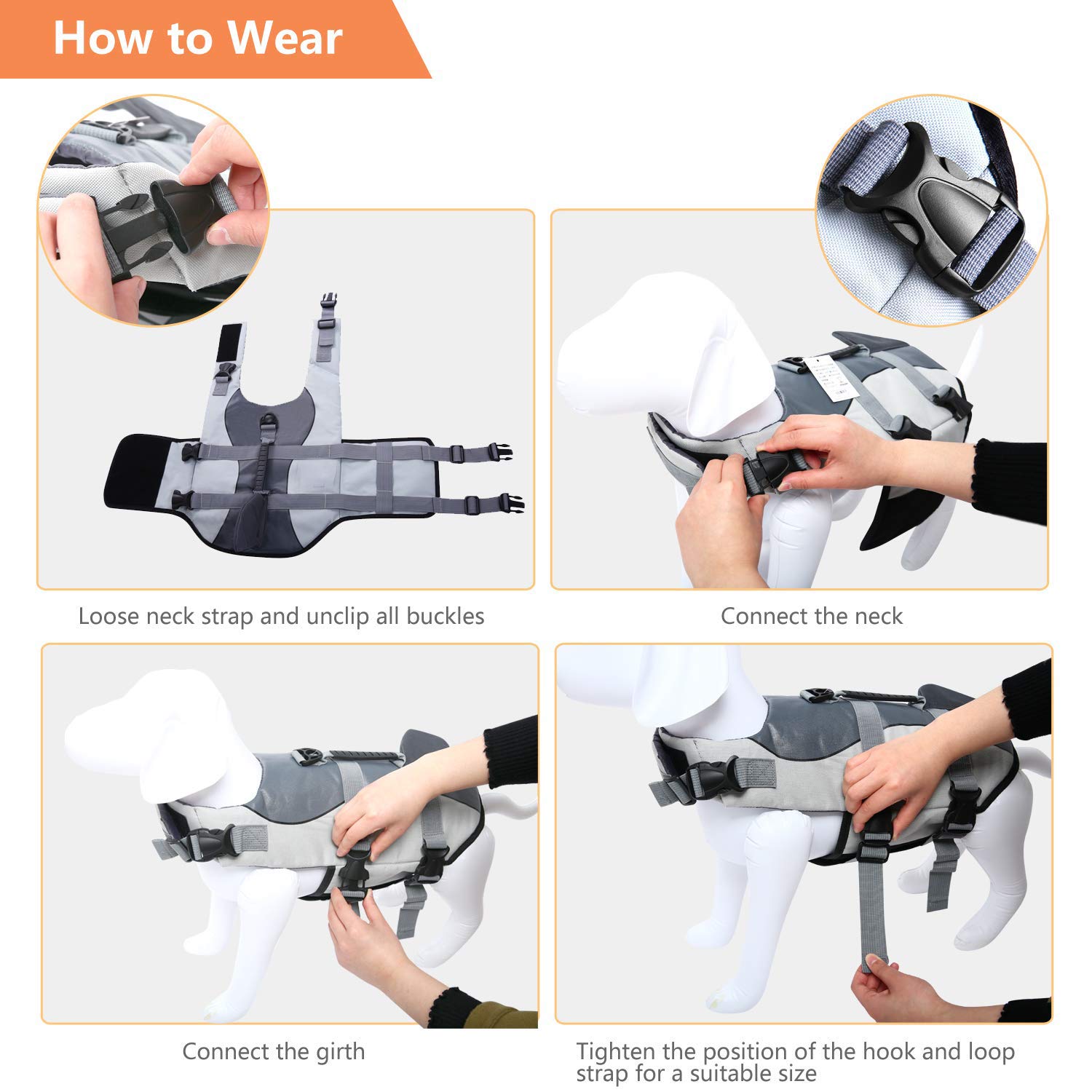 How to Wear

Loose neck strap and unclip all buckles

Connect the neck

Connect the girth

Tighten the position of the hook and loop strap for a suitable size