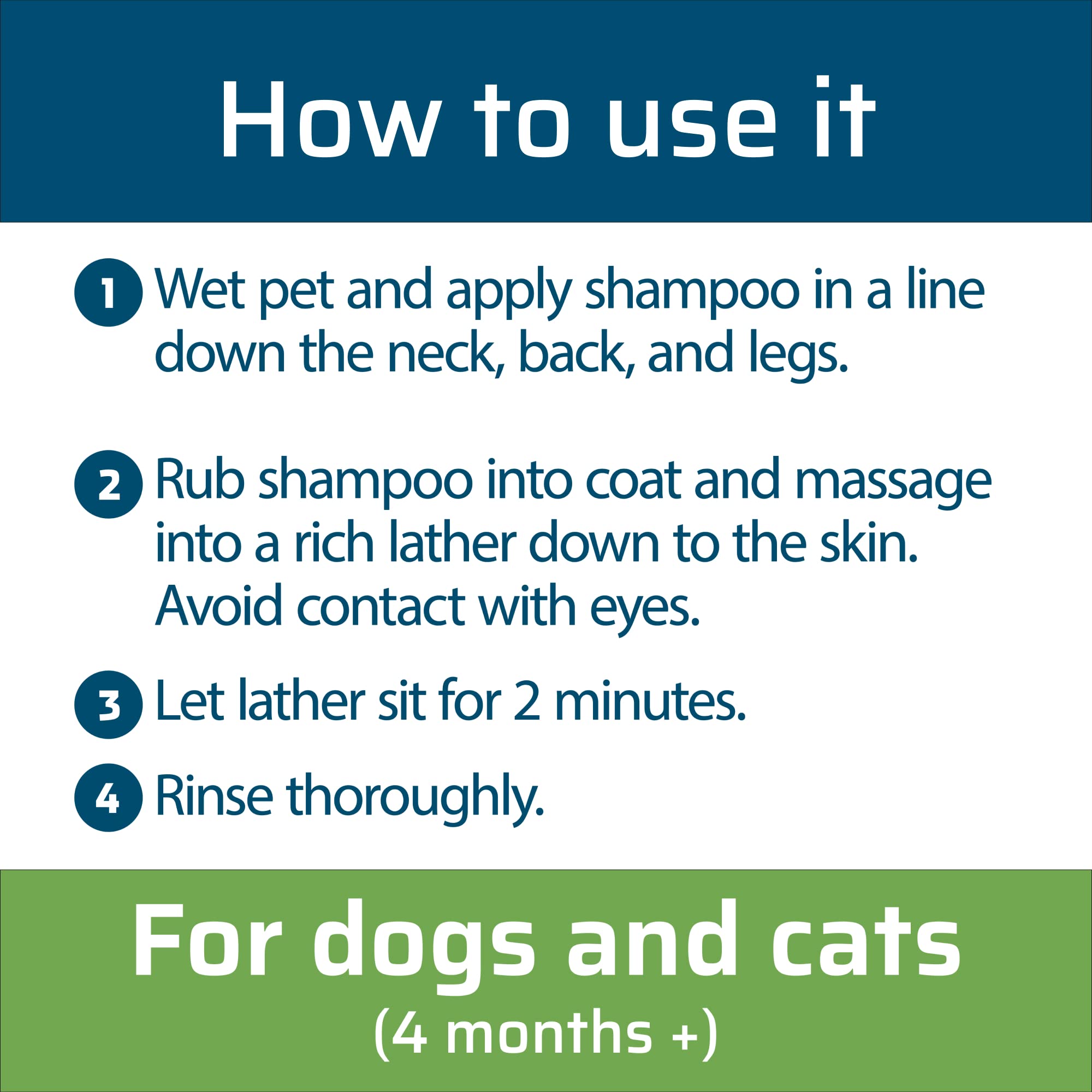 How to use it

1 Wet pet and apply shampoo in a line down the neck, back, and legs.

2 Rub shampoo into coat and massage into a rich lather down to the skin. Avoid contact with eyes.

3 Let lather sit for 2 minutes.

4 Rinse thoroughly.

For dogs and cats
(4 months +)