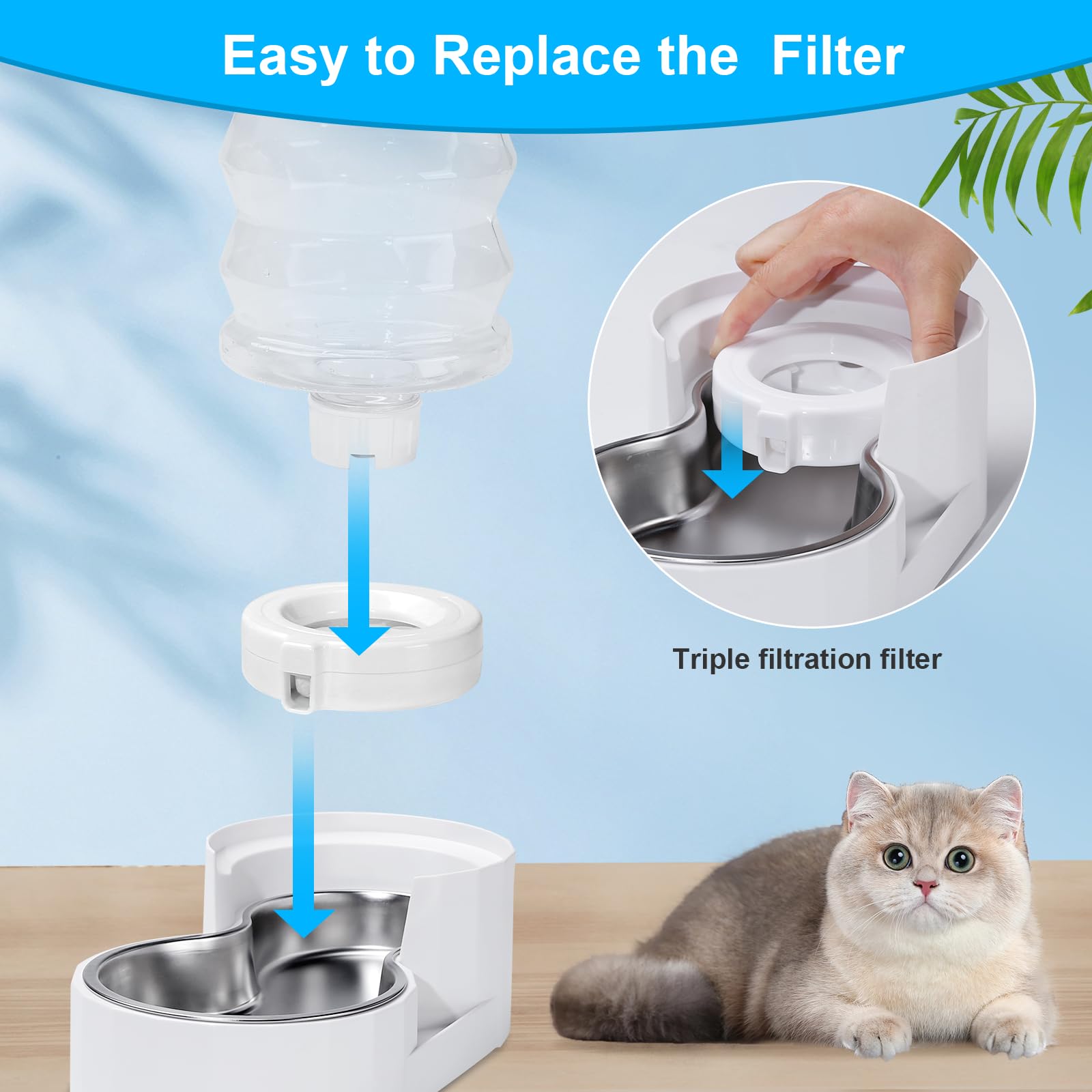 Easy to Replace the  Filter

Triple filtration filter