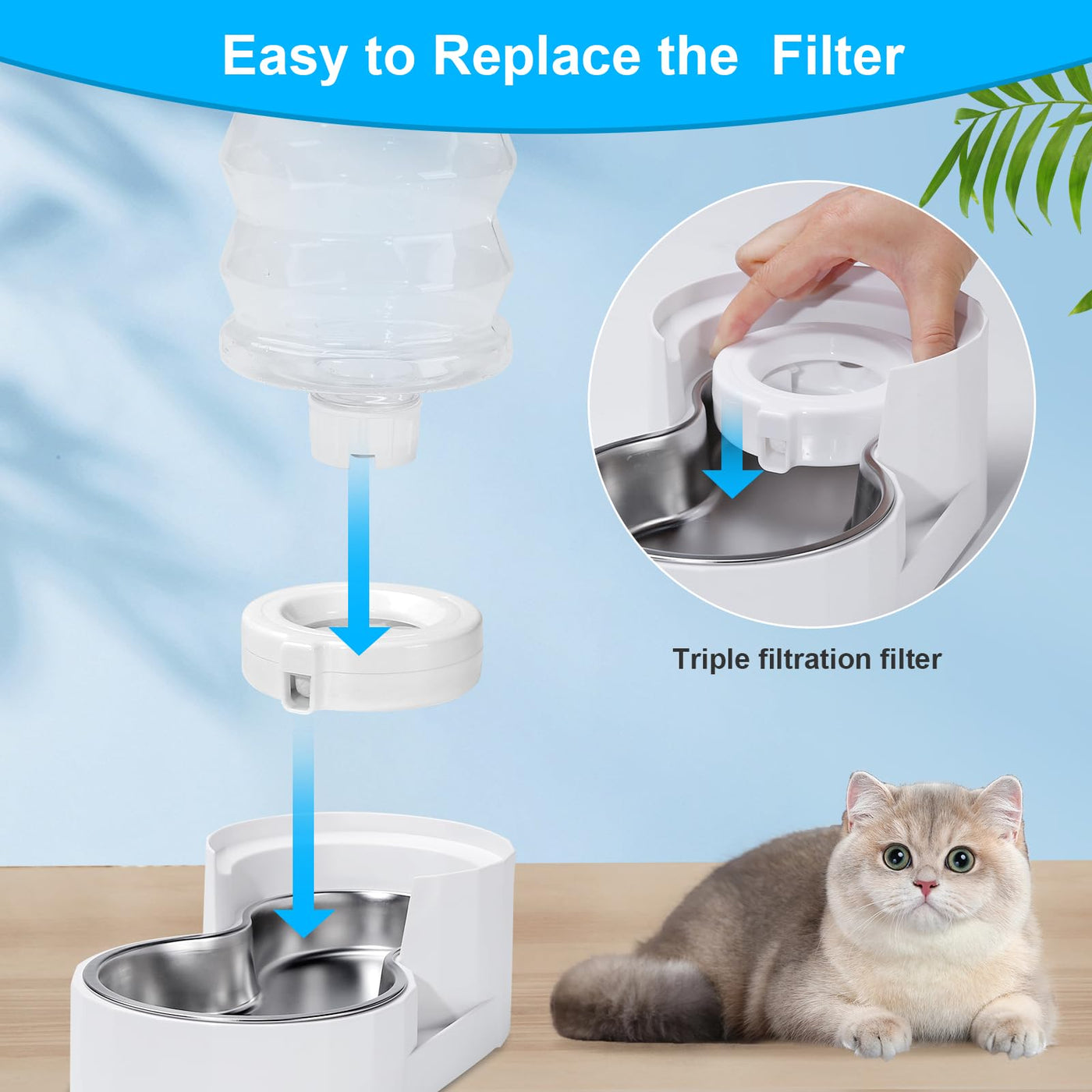 Easy to Replace the Filter

Triple filtration filter