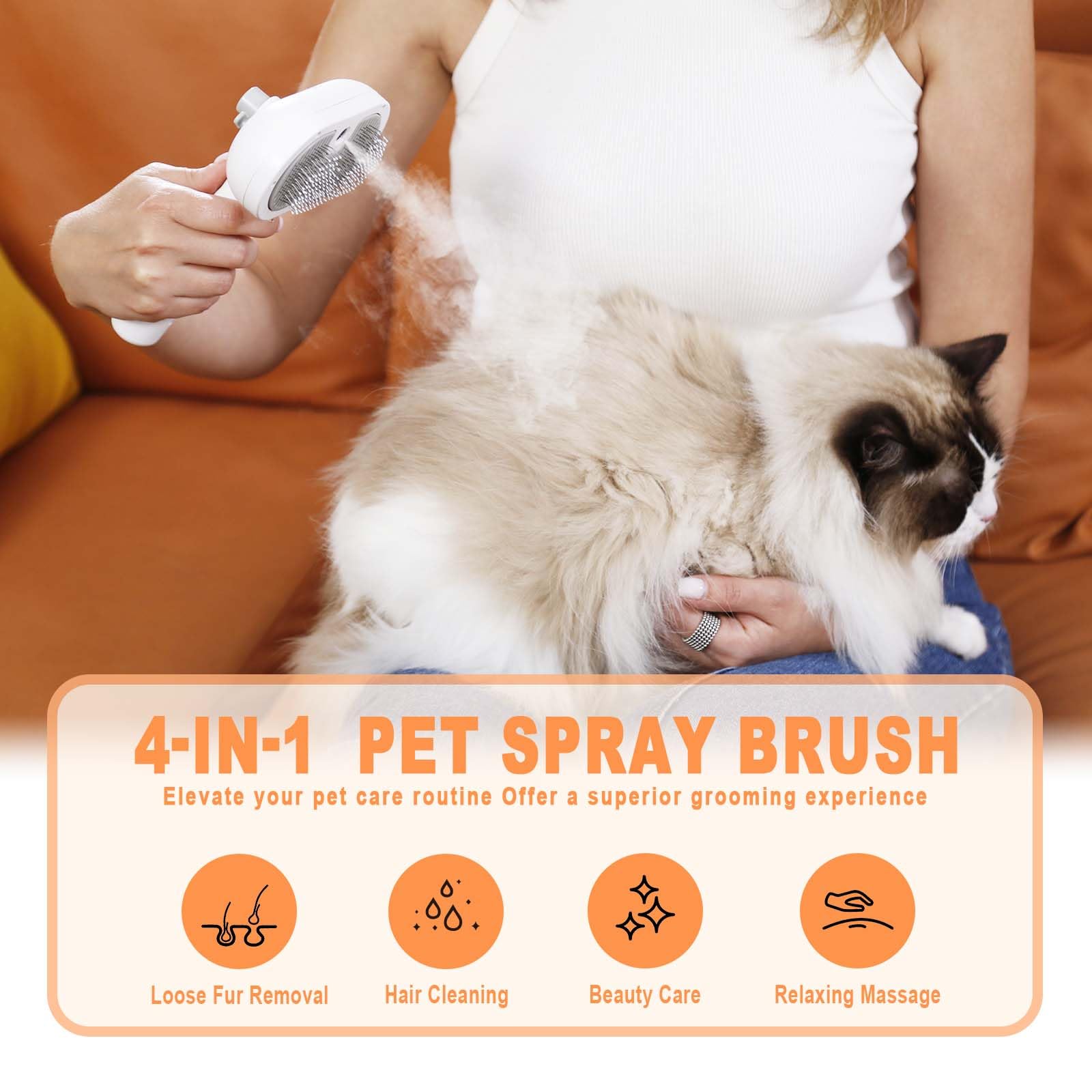 4-IN-1 PET SPRAY BRUSH

Elevate your pet care routine Offer a superior grooming experience

Loose Fur Removal

Hair Cleaning

Beauty Care

Relaxing Massage