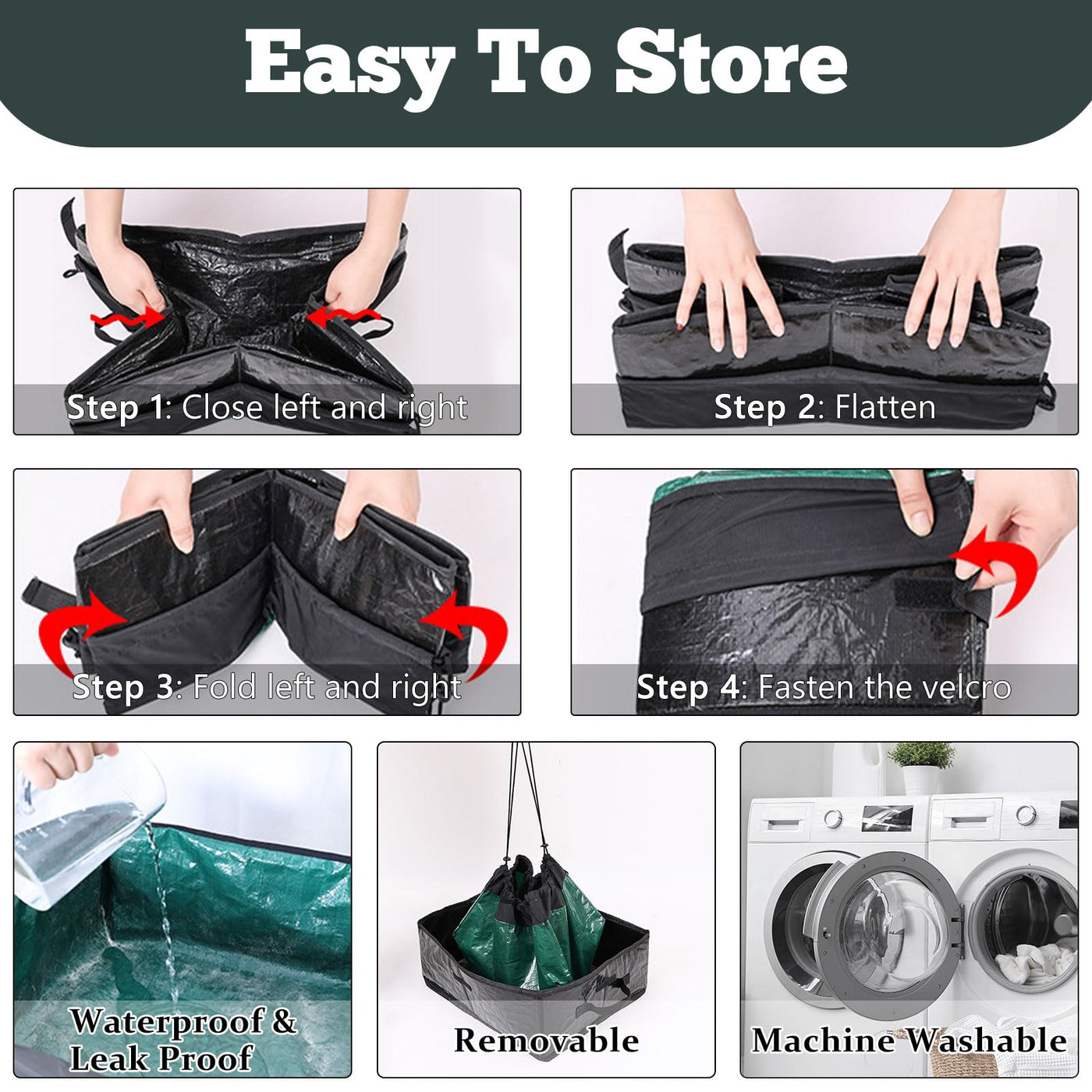 Easy To Store

Step 1: Close left and right

Step 2: Flatten

Step 3: Fold left and right

Step 4: Fasten the velcro

Waterproof & Leak Proof

Removable

Machine Washable